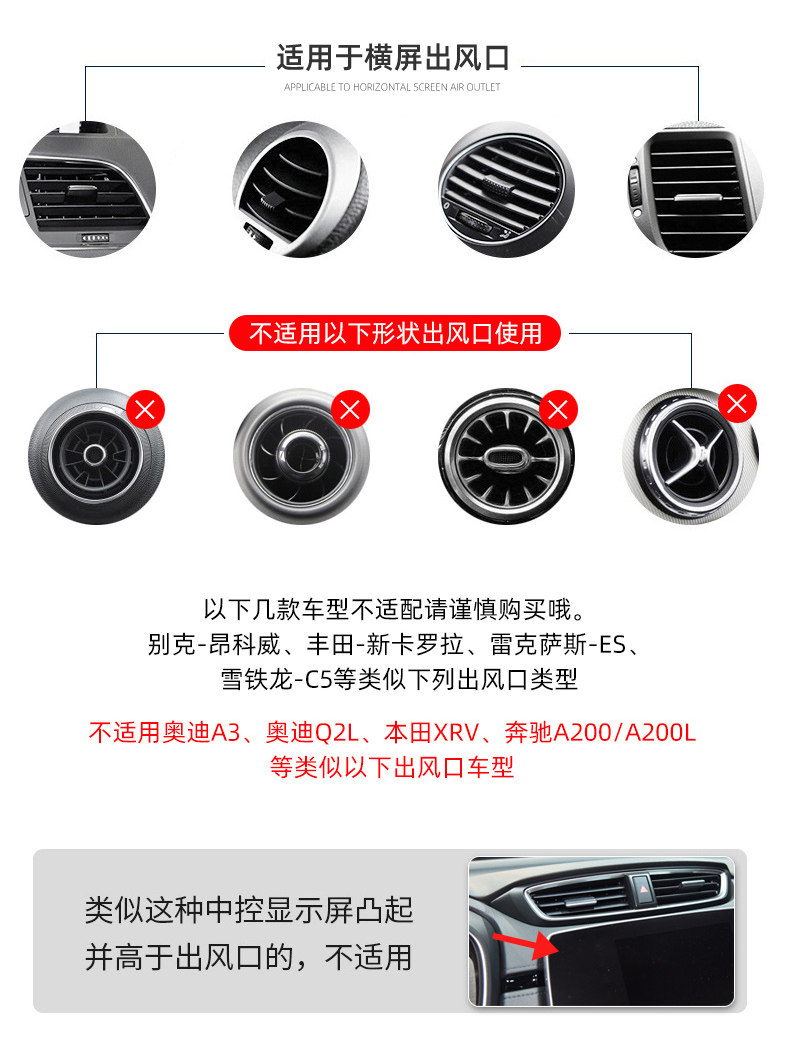 适用于横屏出风口
APPLICABLE TO HORIZONTAL SCREEN AIR OUTLET

不适用以下形状出风口使用

以下几款车型不适配请谨慎购买哦。
别克-昂科威、丰田-新卡罗拉、雷克萨斯-ES、
雪铁龙-C5等类似下列出风口类型

不适用奥迪A3、奥迪Q2L、本田XRV、奔驰A200/A200L
等类似以下出风口车型

类似这种中控显示屏凸起
并高于出风口的，不适用