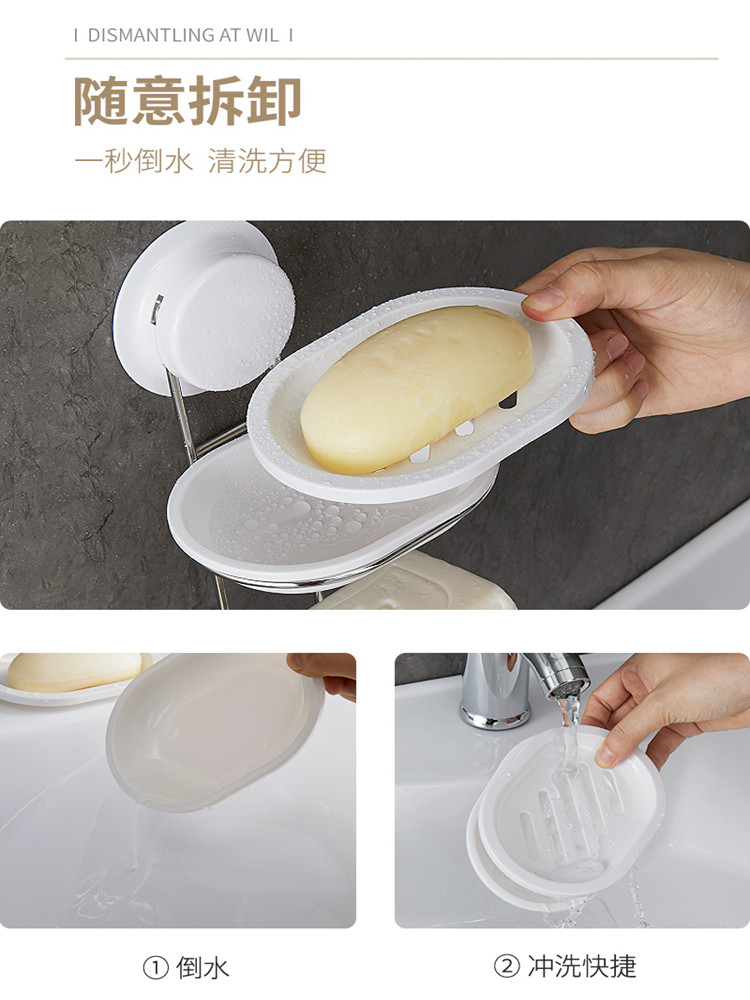 I DISMANTLING AT WIL I

随意拆卸

一秒倒水 清洗方便

① 倒水

② 冲洗快捷