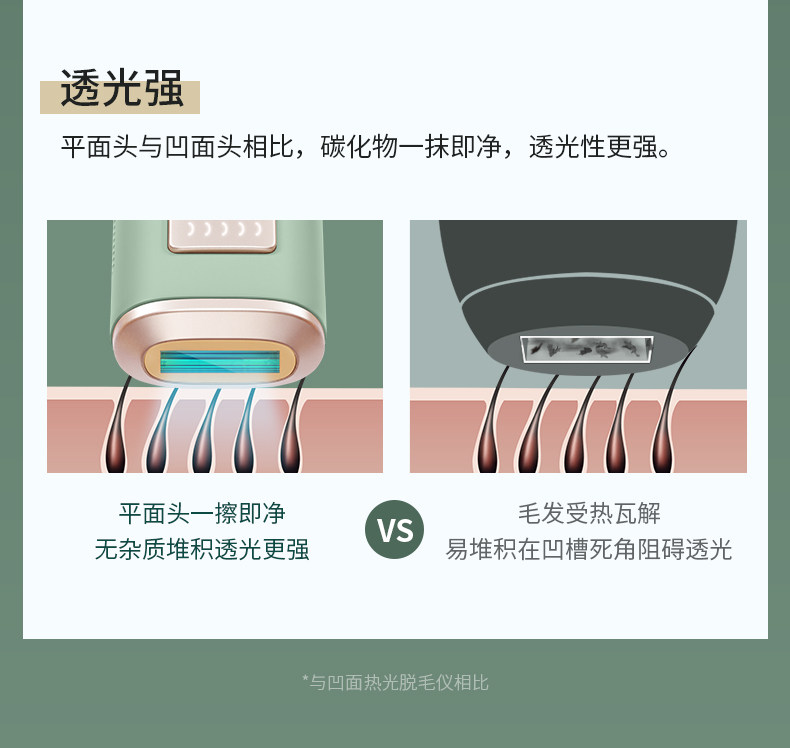 透光强

平面头与凹面头相比，碳化物一抹即净，透光性更强。

平面头一擦即净
无杂质堆积透光更强

VS

毛发受热瓦解
易堆积在凹槽死角阻碍透光

*与凹面热光脱毛仪相比