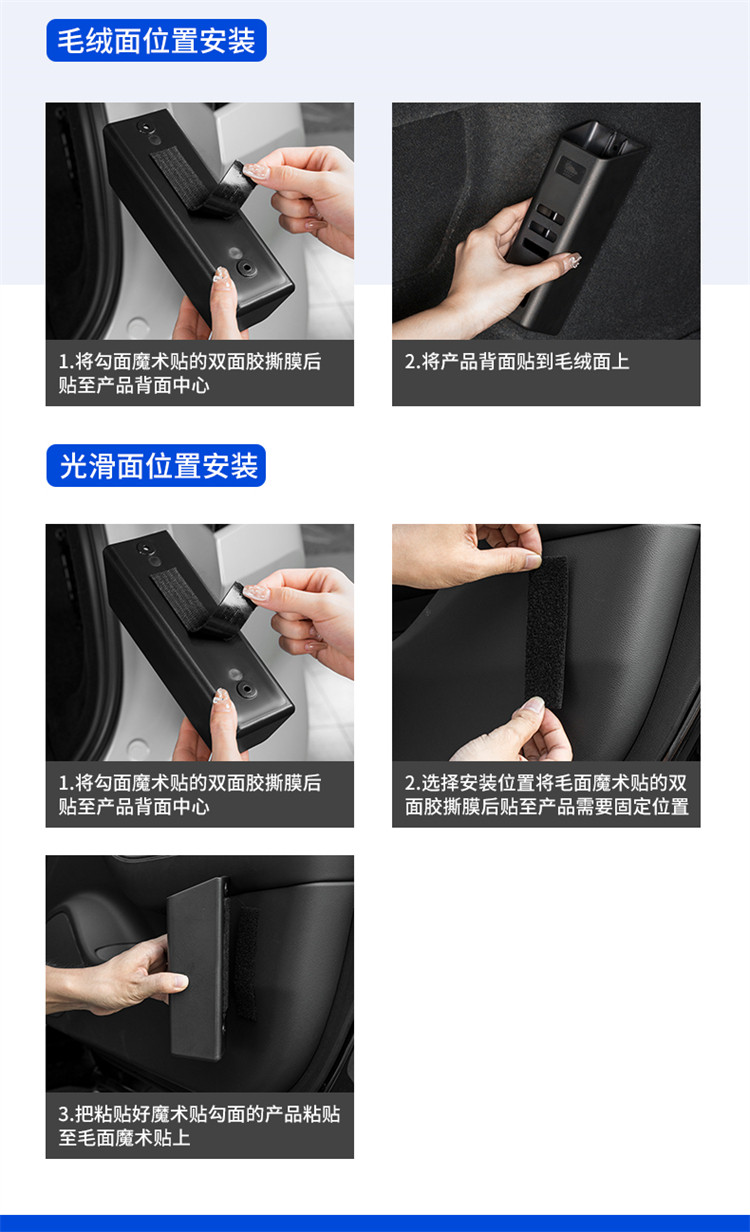 毛绒面位置安装

1.将勾面魔术贴的双面胶撕膜后贴至产品背面中心

2.将产品背面贴到毛绒面上

光滑面位置安装

1.将勾面魔术贴的双面胶撕膜后贴至产品背面中心

2.选择安装位置将毛面魔术贴的双面胶撕膜后贴至产品需要固定位置

3.把粘贴好魔术贴勾面的产品粘贴至毛面魔术贴上