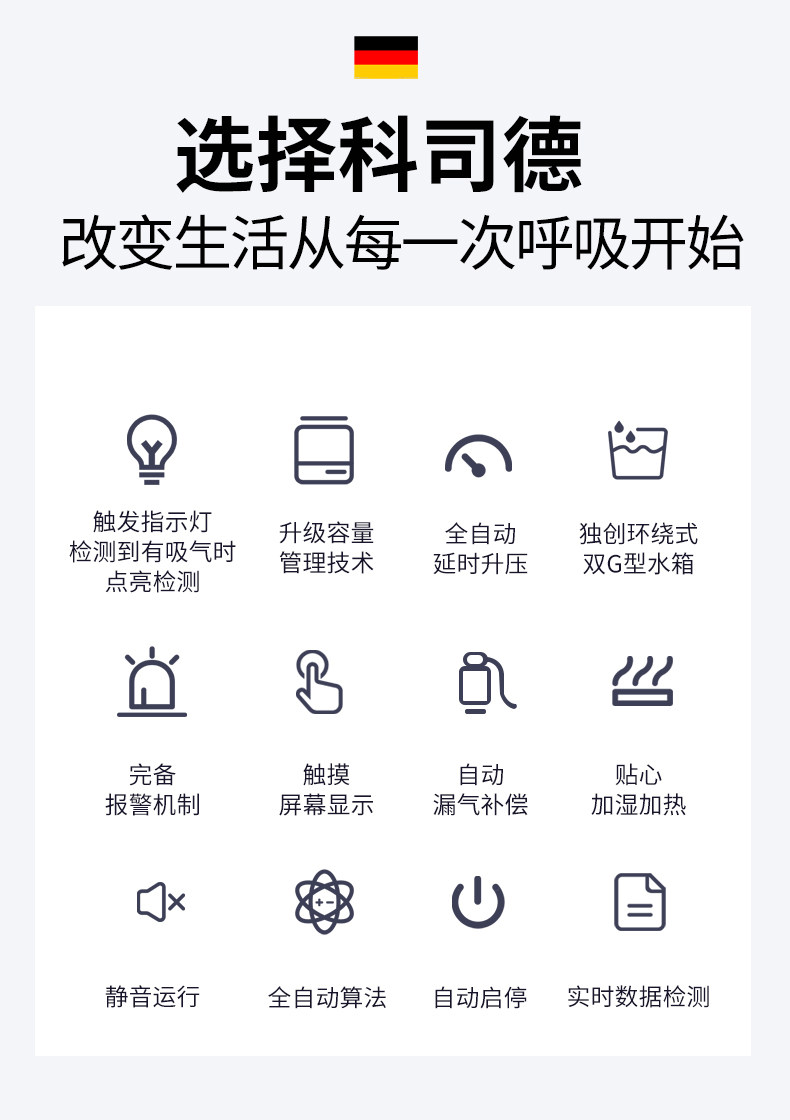 选择科司德

改变生活从每一次呼吸开始

触发指示灯
检测到有吸气时
点亮检测

升级容量
管理技术

全自动
延时升压

独创环绕式
双G型水箱

完备
报警机制

触摸
屏幕显示

自动
漏气补偿

贴心
加湿加热

静音运行

全自动算法

自动启停

实时数据检测