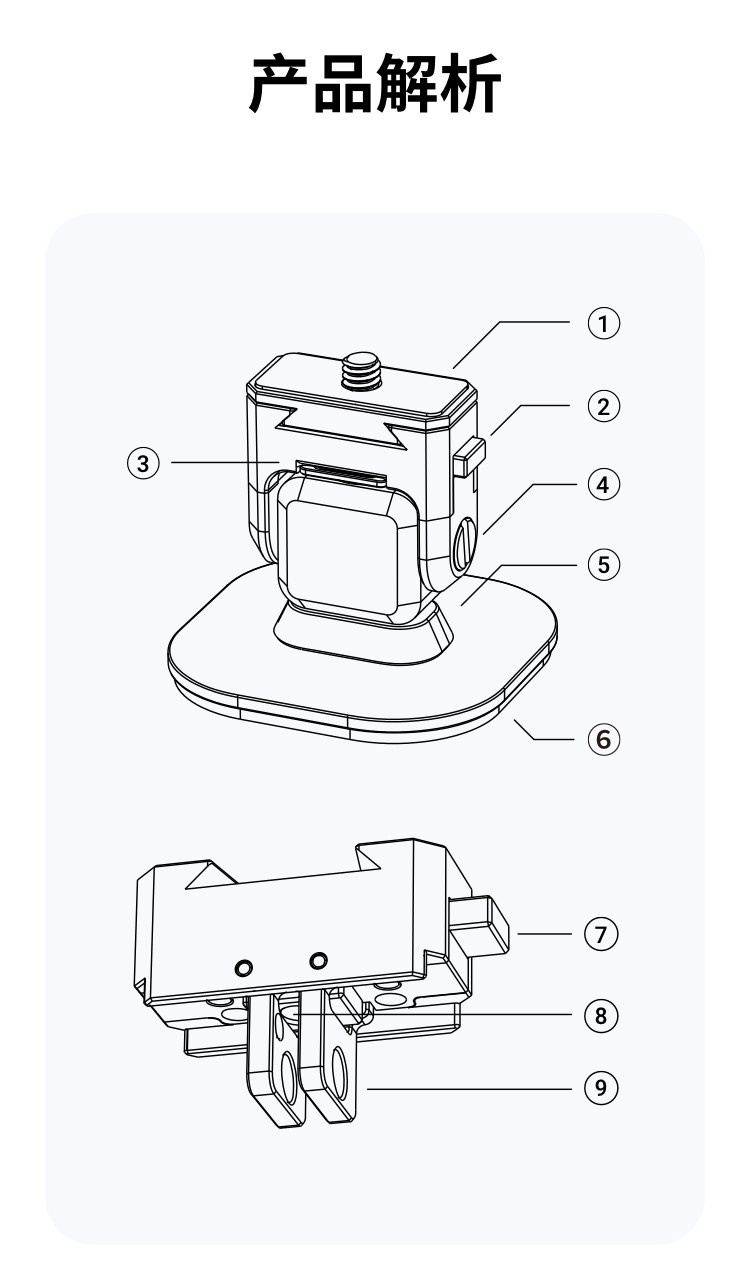 产品解析

①
②
③
④
⑤
⑥
⑦
⑧
⑨