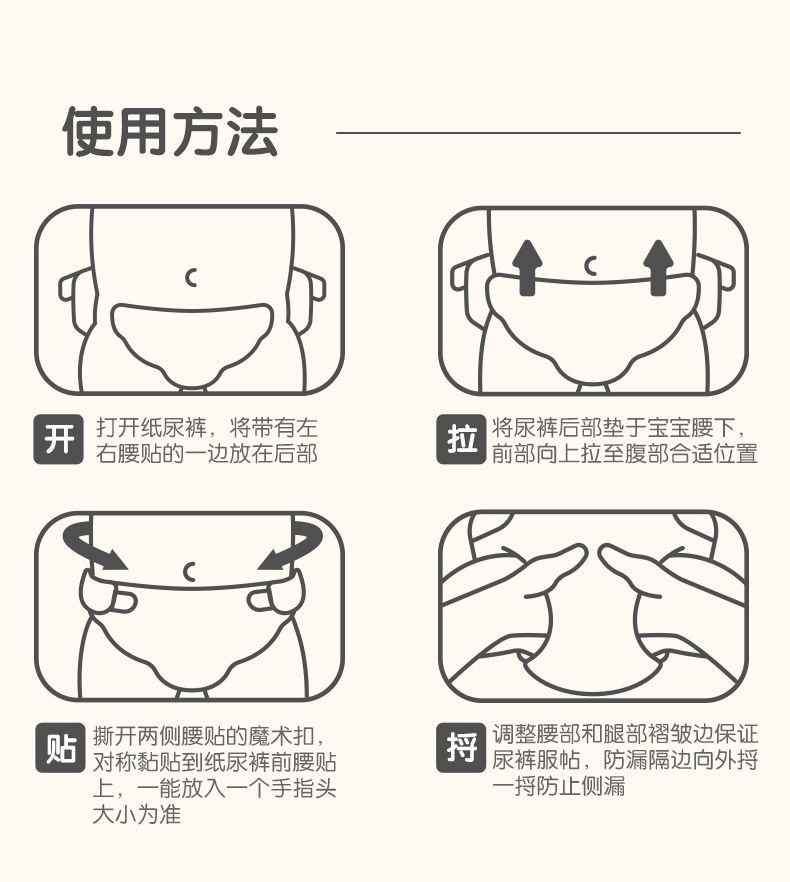 使用方法

开 打开纸尿裤，将带有左右腰贴的一边放在后部

拉 将尿裤后部垫于宝宝腰下，前部向上拉至腹部合适位置

贴 撕开两侧腰贴的魔术扣，对称黏贴到纸尿裤前腰贴上，一能放入一个手指头大小为准

捋 调整腰部和腿部褶皱边保证尿裤服帖，防漏隔边向外捋一捋防止侧漏