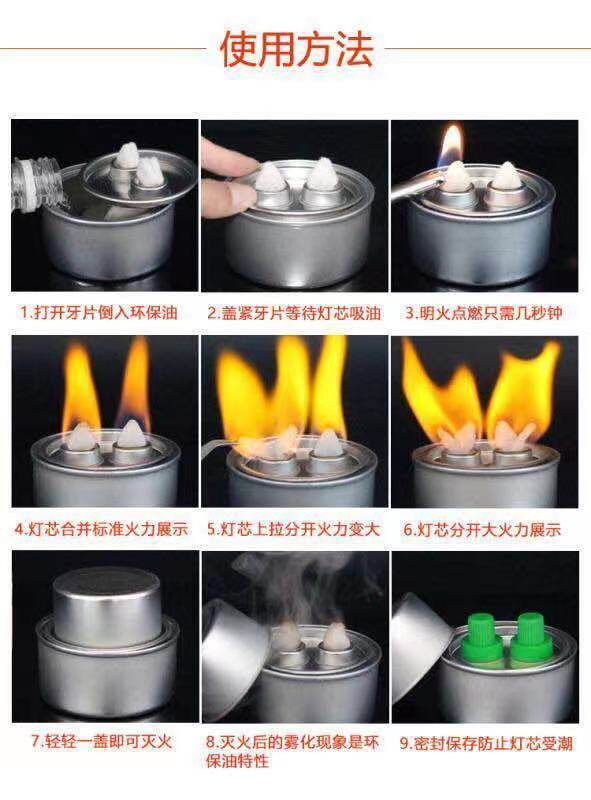 使用方法

1.打开牙片倒入环保油

2.盖紧牙片等待灯芯吸油

3.明火点燃只需几秒钟

4.灯芯合并标准火力展示

5.灯芯上拉分开火力变大

6.灯芯分开大火力展示

7.轻轻一盖即可灭火

8.灭火后的雾化现象是环保油特性

9.密封保存防止灯芯受潮