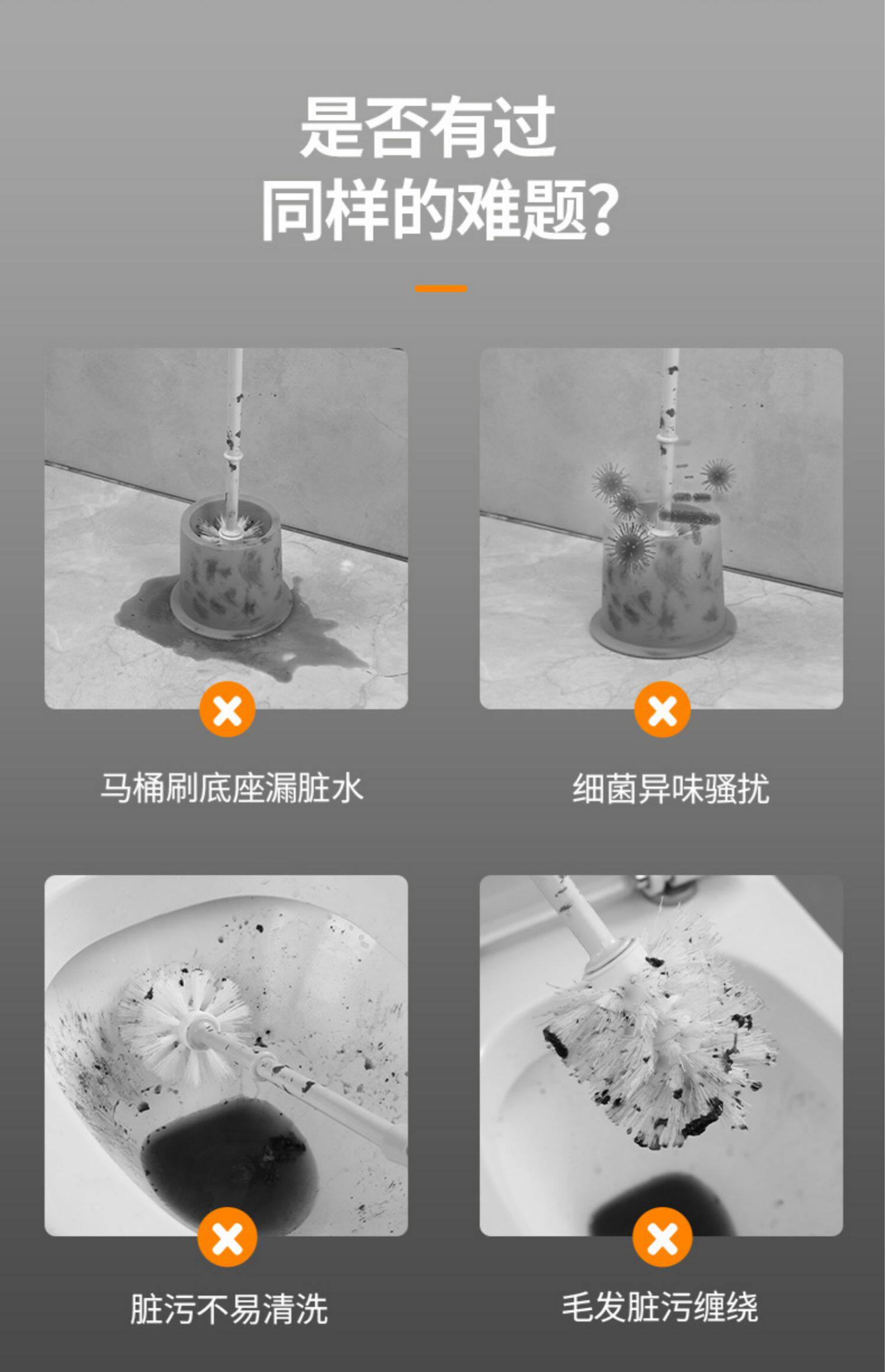 是否有过
同样的难题?

马桶刷底座漏脏水

细菌异味骚扰

脏污不易清洗

毛发脏污缠绕