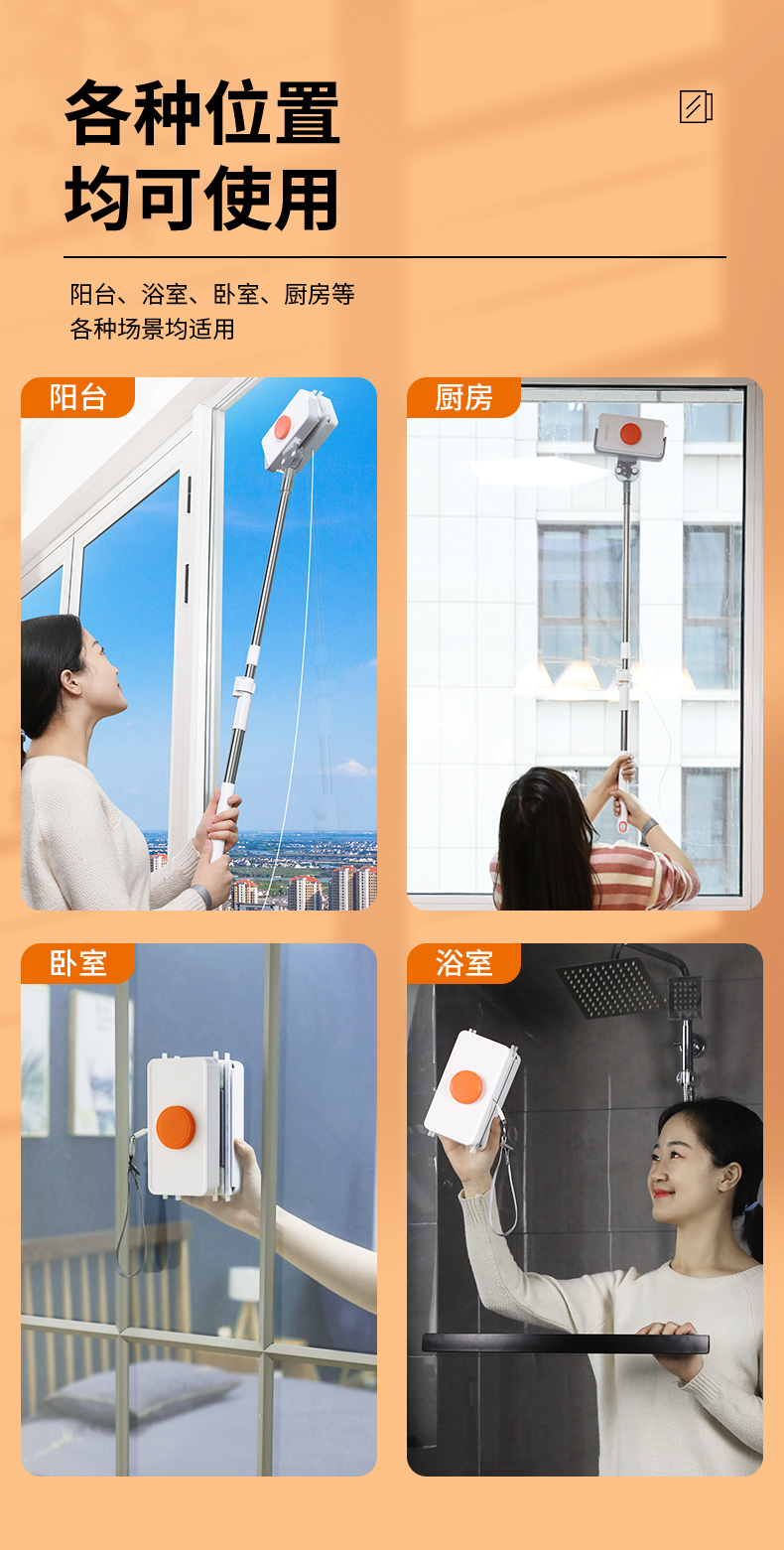 各种位置
均可使用

阳台、浴室、卧室、厨房等
各种场景均适用

阳台

厨房

卧室

浴室