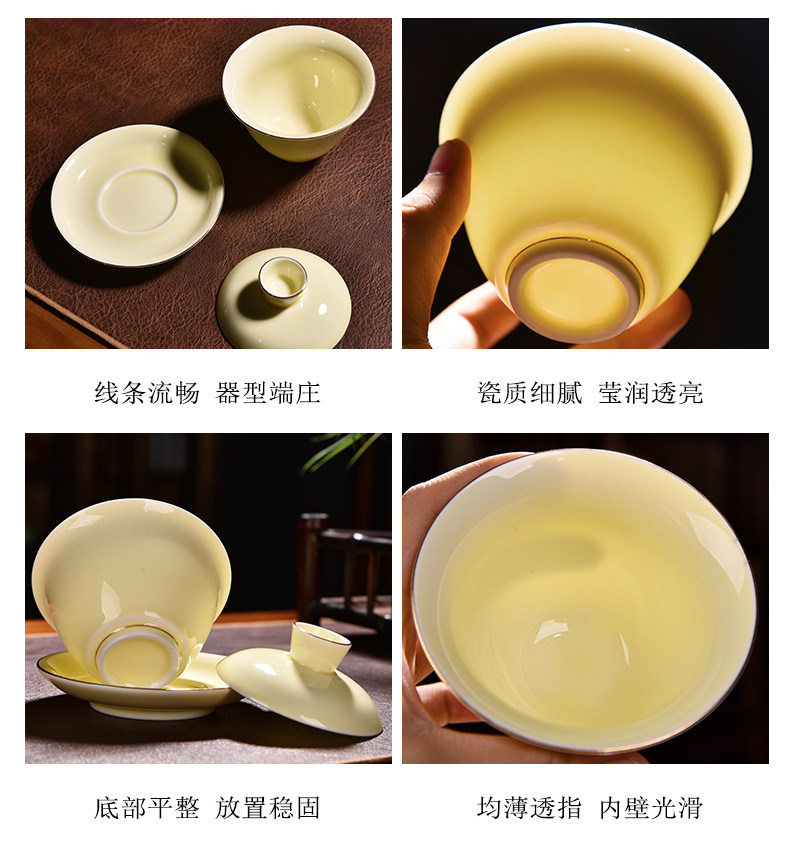 线条流畅 器型端庄

瓷质细腻 莹润透亮

底部平整 放置稳固

均薄透指 内壁光滑