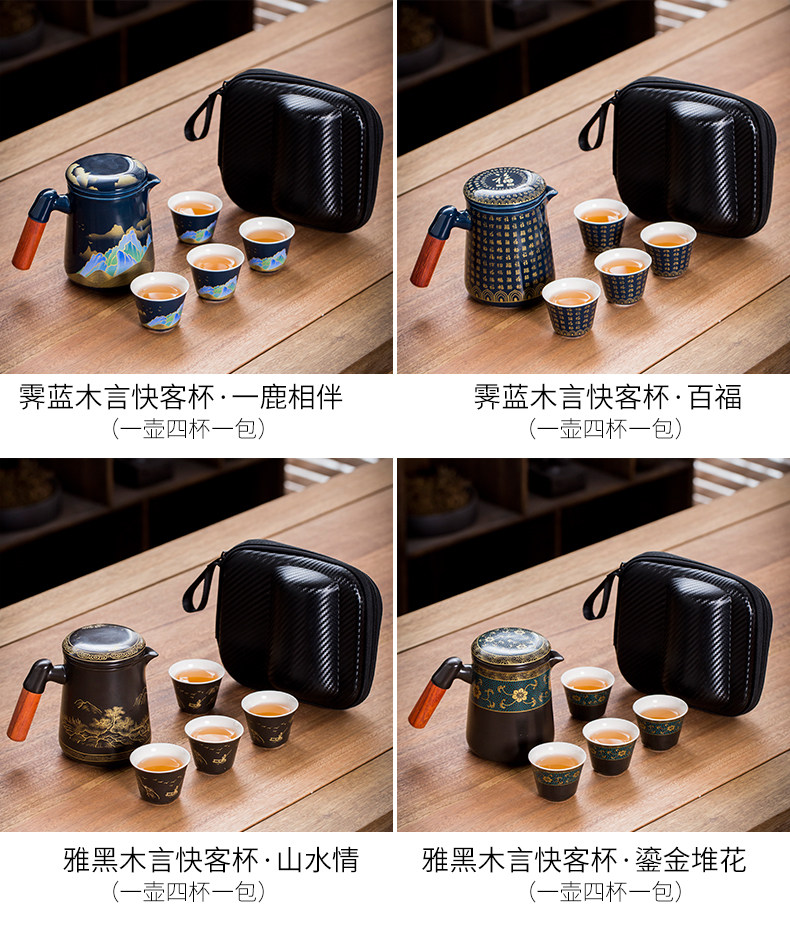 霁蓝木言快客杯·一鹿相伴
（一壶四杯一包）

霁蓝木言快客杯·百福
（一壶四杯一包）

雅黑木言快客杯·山水情
（一壶四杯一包）

雅黑木言快客杯·鎏金堆花
（一壶四杯一包）