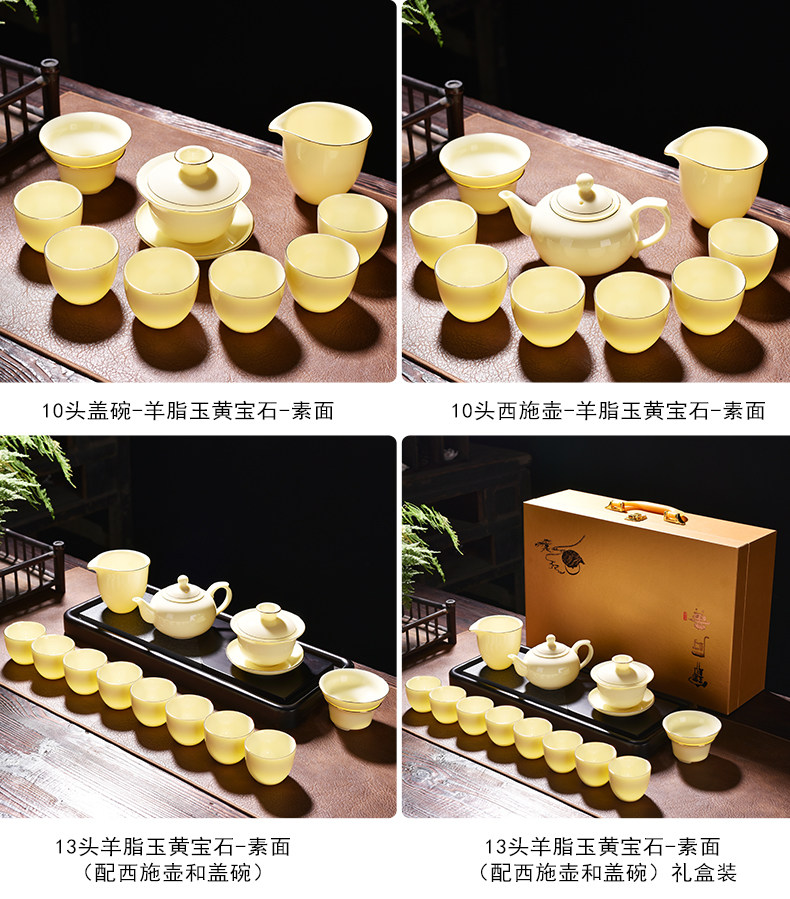 10头盖碗-羊脂玉黄宝石-素面

10头西施壶-羊脂玉黄宝石-素面

13头羊脂玉黄宝石-素面
（配西施壶和盖碗）

13头羊脂玉黄宝石-素面
（配西施壶和盖碗）礼盒装