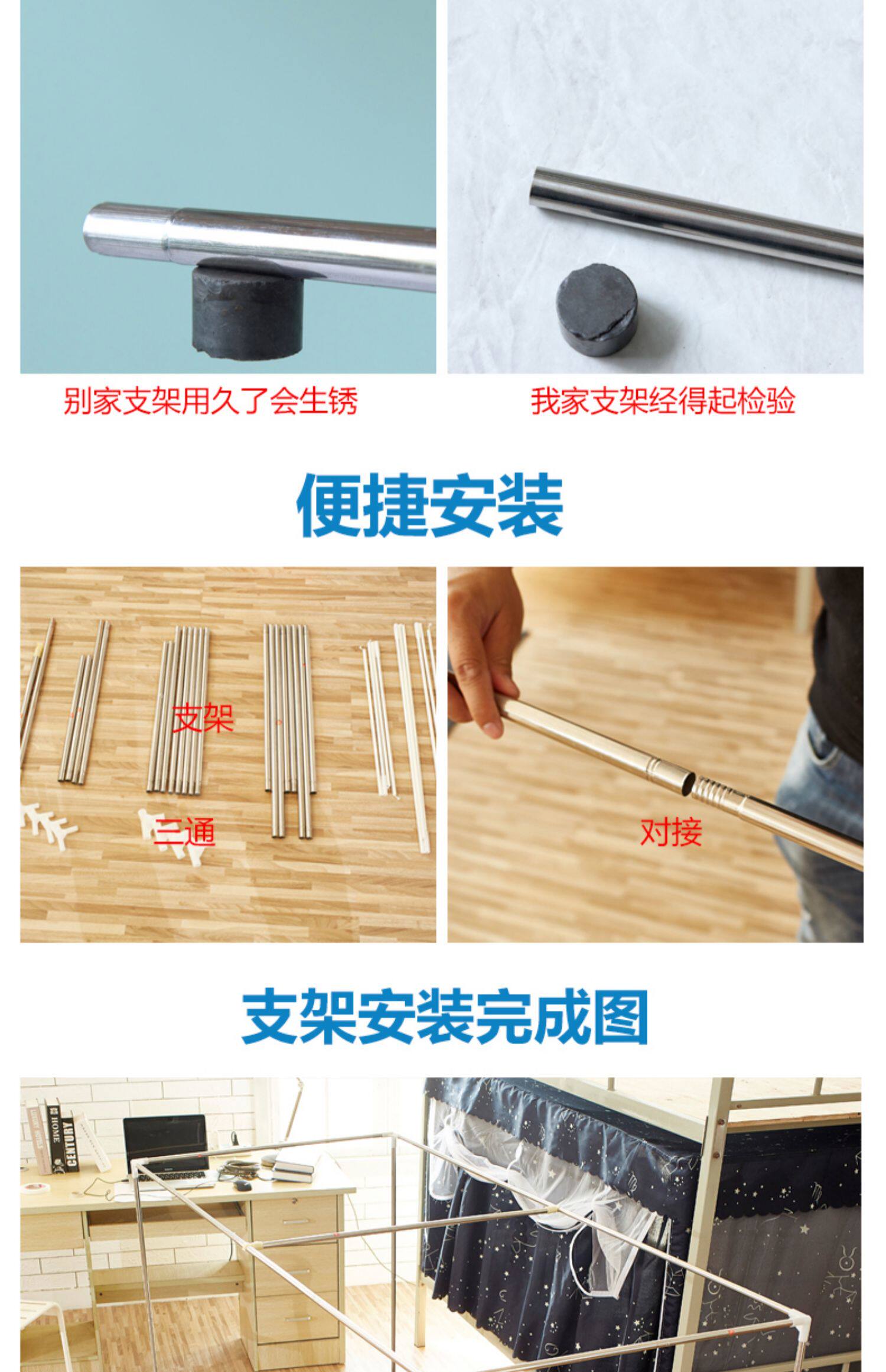 别家支架用久了会生锈

我家支架经得起检验

便捷安装

支架

三通

对接

支架安装完成图

HOME

CENTURY