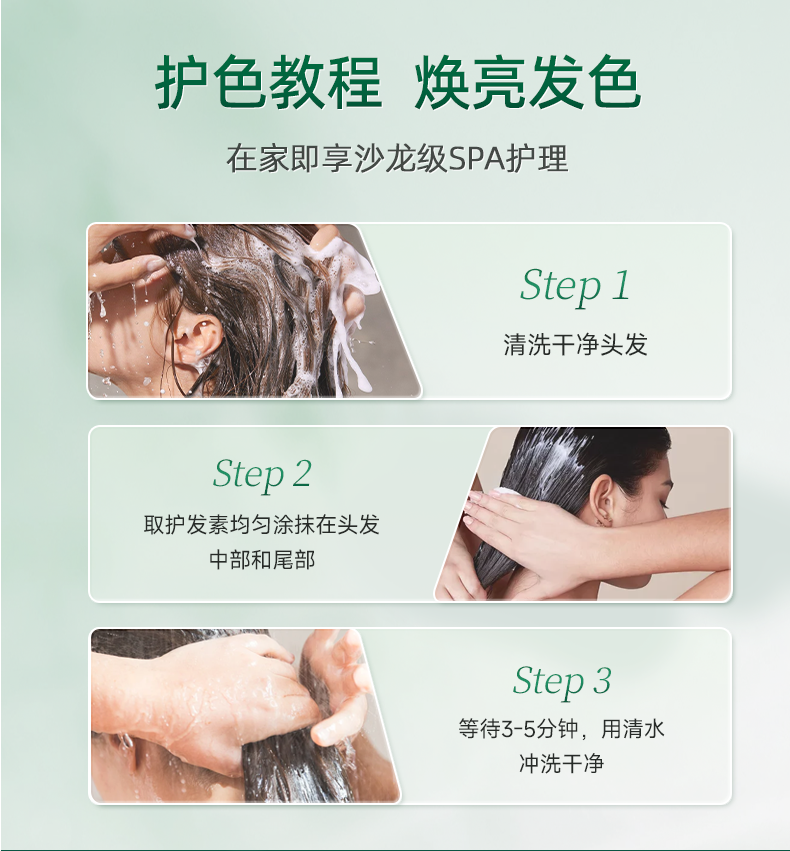 护色教程 焕亮发色

在家即享沙龙级SPA护理

Step 1

清洗干净头发

Step 2

取护发素均匀涂抹在头发中部和尾部

Step 3

等待3-5分钟，用清水冲洗干净