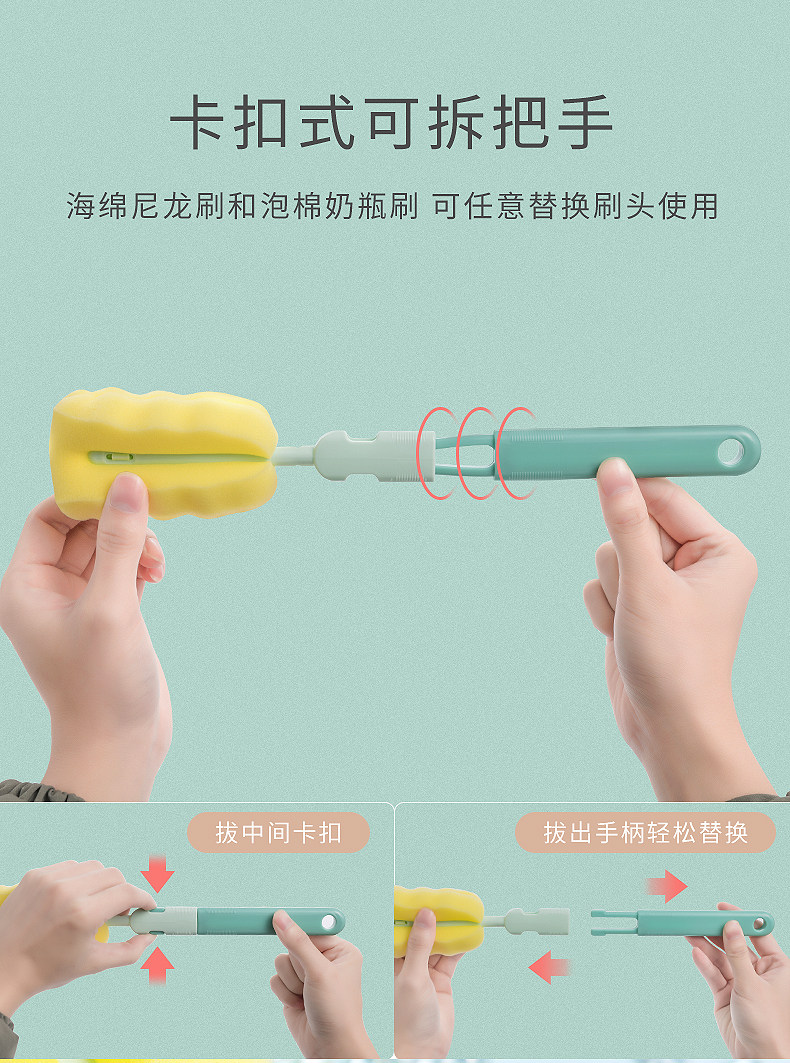 卡扣式可拆把手

海绵尼龙刷和泡棉奶瓶刷 可任意替换刷头使用

拔中间卡扣

拔出手柄轻松替换