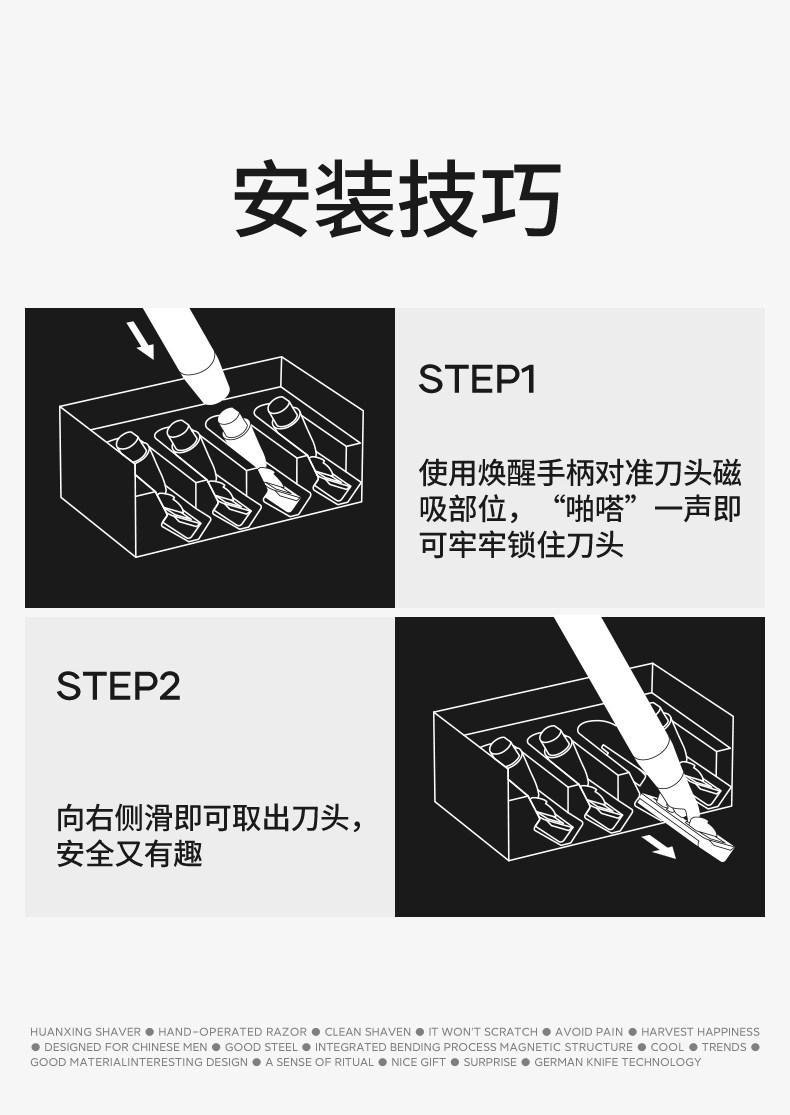 安装技巧

STEP1

使用焕醒手柄对准刀头磁吸部位，“啪嗒”一声即可牢牢锁住刀头

STEP2

向右侧滑即可取出刀头，安全又有趣

HUANXING SHAVER ● HAND-OPERATED RAZOR ● CLEAN SHAVEN ● IT WON'T SCRATCH ● AVOID PAIN ● HARVEST HAPPINESS ● DESIGNED FOR CHINESE MEN ● GOOD STEEL ● INTEGRATED BENDING PROCESS MAGNETIC STRUCTURE ● COOL ● TRENDS ● GOOD MATERIALINTERESTING DESIGN ● A SENSE OF RITUAL ● NICE GIFT ● SURPRISE ● GERMAN KNIFE TECHNOLOGY