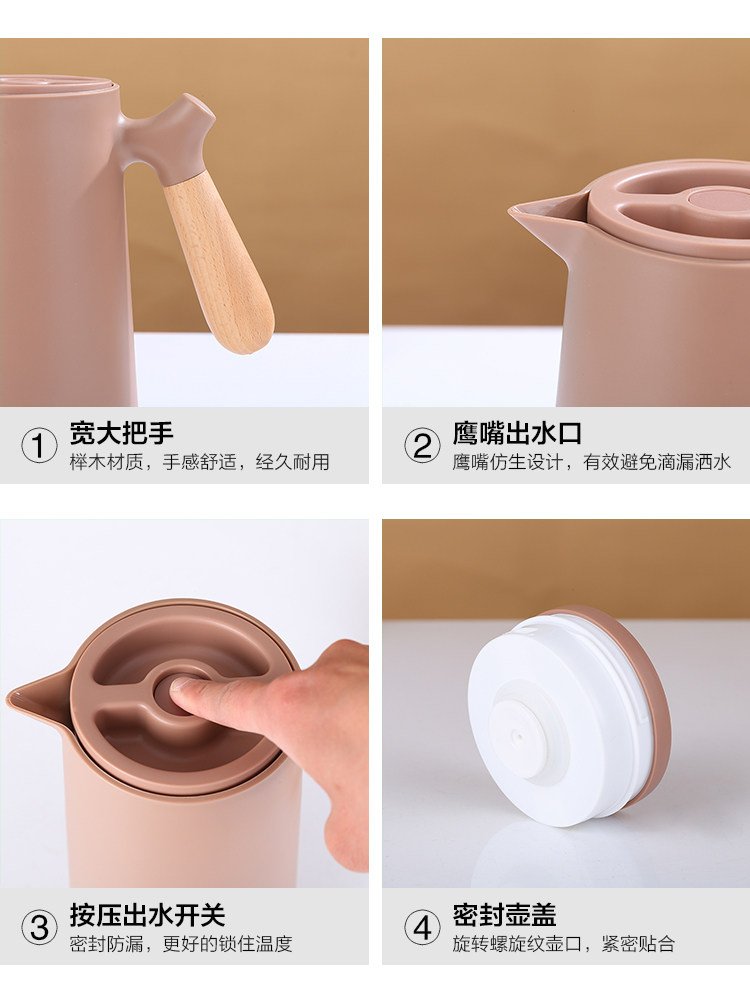 ① 宽大把手
榉木材质，手感舒适，经久耐用

② 鹰嘴出水口
鹰嘴仿生设计，有效避免滴漏洒水

③ 按压出水开关
密封防漏，更好的锁住温度

④ 密封壶盖
旋转螺旋纹壶口，紧密贴合