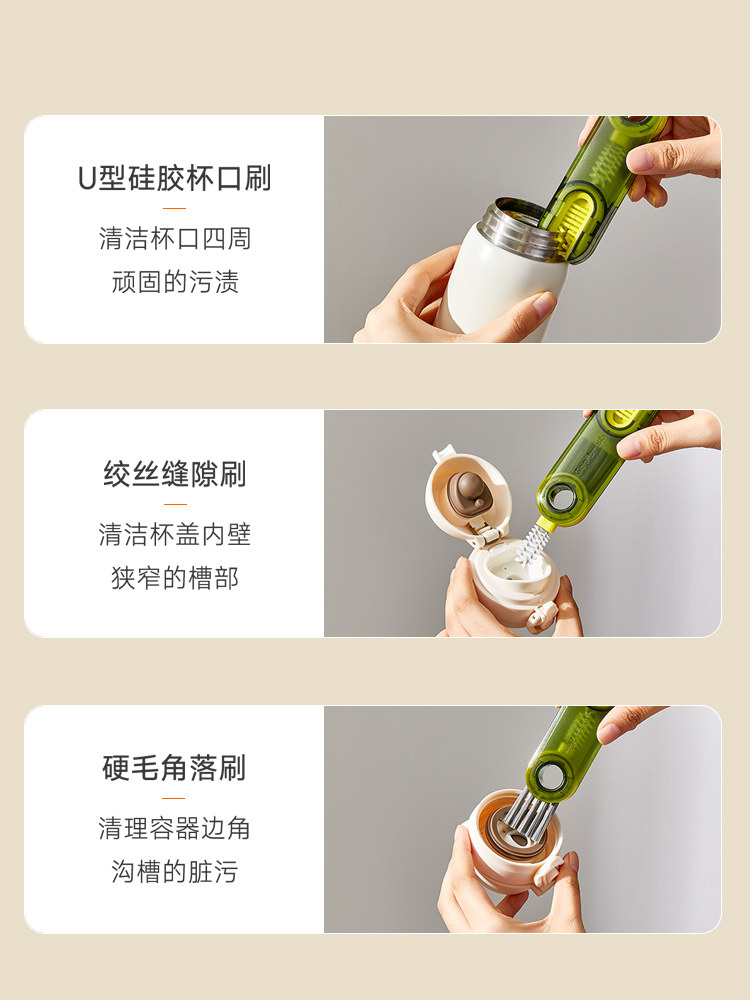 U型硅胶杯口刷

清洁杯口四周
顽固的污渍

绞丝缝隙刷

清洁杯盖内壁
狭窄的槽部

硬毛角落刷

清理容器边角
沟槽的脏污