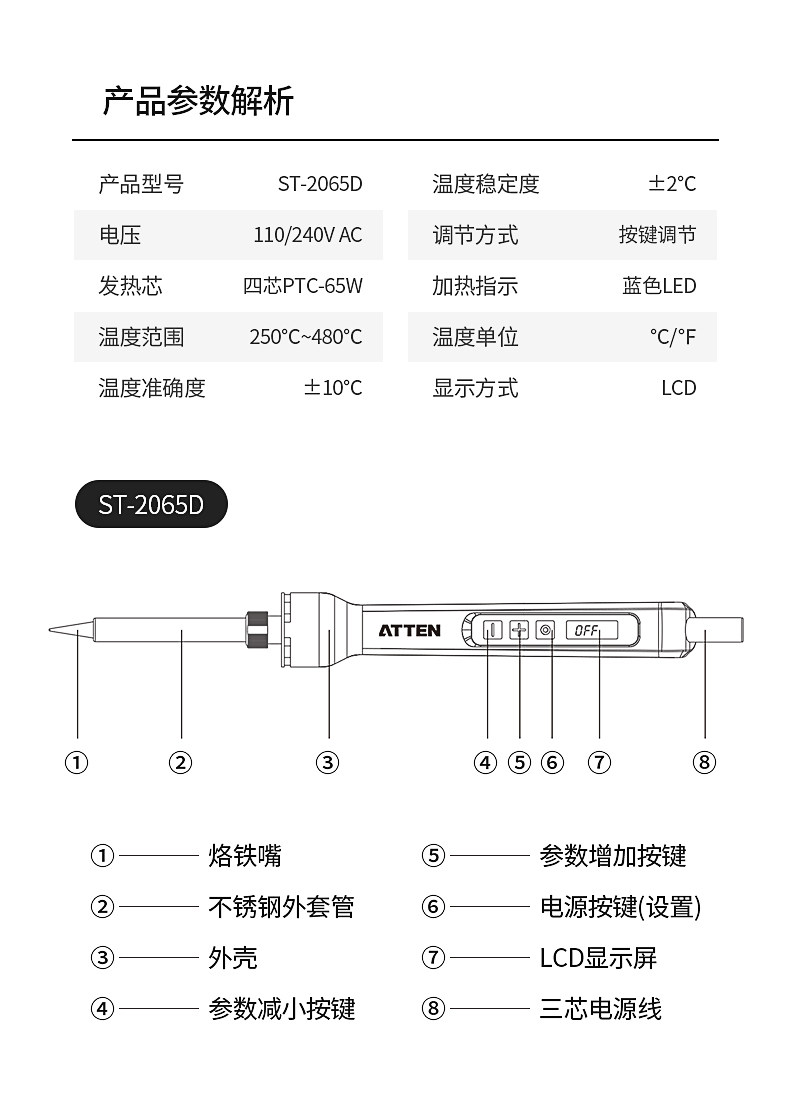 产品参数解析

| 产品型号 | ST-2065D | 温度稳定度 | ±2°C |
|---|---|---|---|
| 电压 | 110/240V AC | 调节方式 | 按键调节 |
| 发热芯 | 四芯PTC-65W | 加热指示 | 蓝色LED |
| 温度范围 | 250°C~480°C | 温度单位 | °C/°F |
| 温度准确度 | ±10°C | 显示方式 | LCD |

ST-2065D

ATTEN

OFF

① ② ③ ④ ⑤ ⑥ ⑦ ⑧

① 烙铁嘴
② 不锈钢外套管
③ 外壳
④ 参数减小按键
⑤ 参数增加按键
⑥ 电源按键(设置)
⑦ LCD显示屏
⑧ 三芯电源线