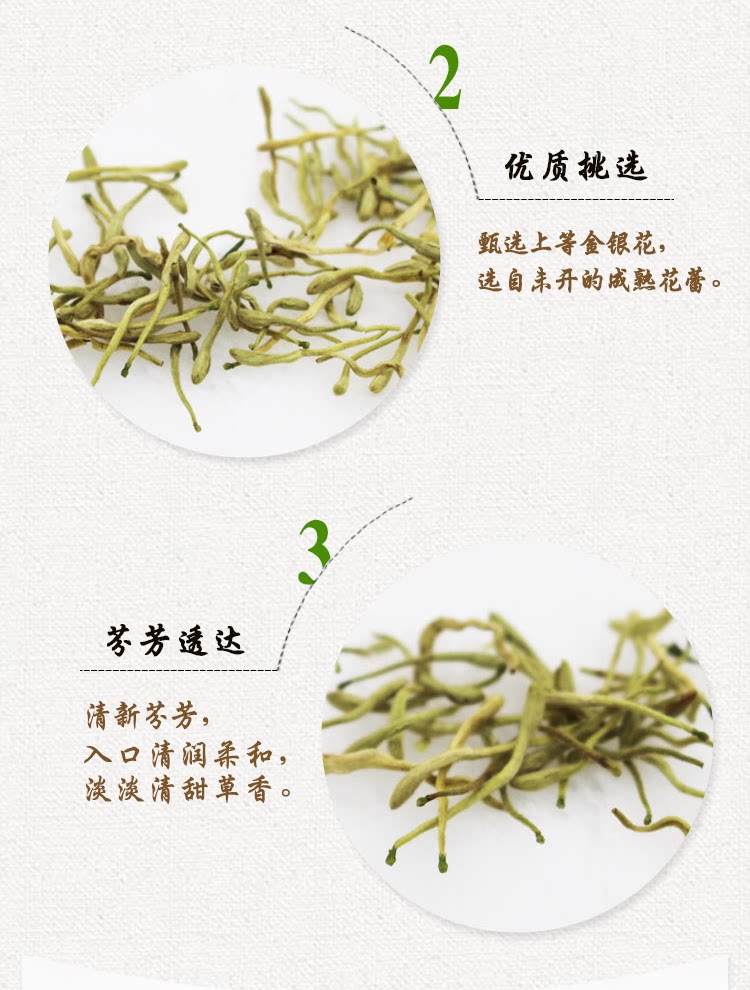 2

优质挑选

甄选上等金银花，
选自未开的成熟花蕾。

3

芬芳透达

清新芬芳，
入口清润柔和，
淡淡清甜草香。