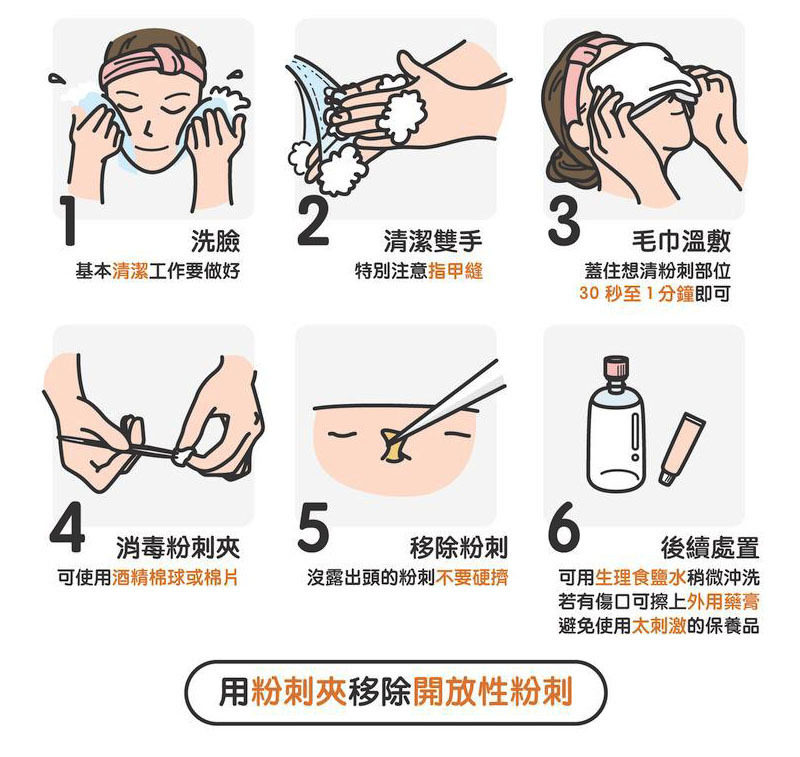 1
洗臉
基本清潔工作要做好

2
清潔雙手
特別注意指甲縫

3
毛巾溫敷
蓋住想清粉刺部位
30 秒至 1 分鐘即可

4
消毒粉刺夾
可使用酒精棉球或棉片

5
移除粉刺
沒露出頭的粉刺不要硬擠

6
後續處置
可用生理食鹽水稍微沖洗
若有傷口可擦上外用藥膏
避免使用太刺激的保養品

用粉刺夾移除開放性粉刺