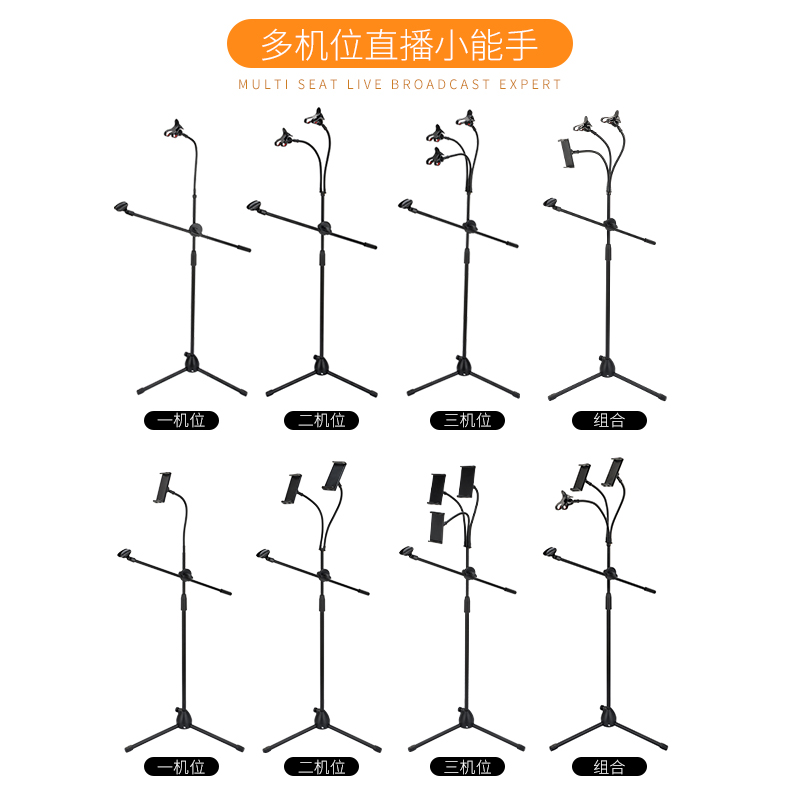 多机位直播小能手

MULTI SEAT LIVE BROADCAST EXPERT

一机位

二机位

三机位

组合

一机位

二机位

三机位

组合