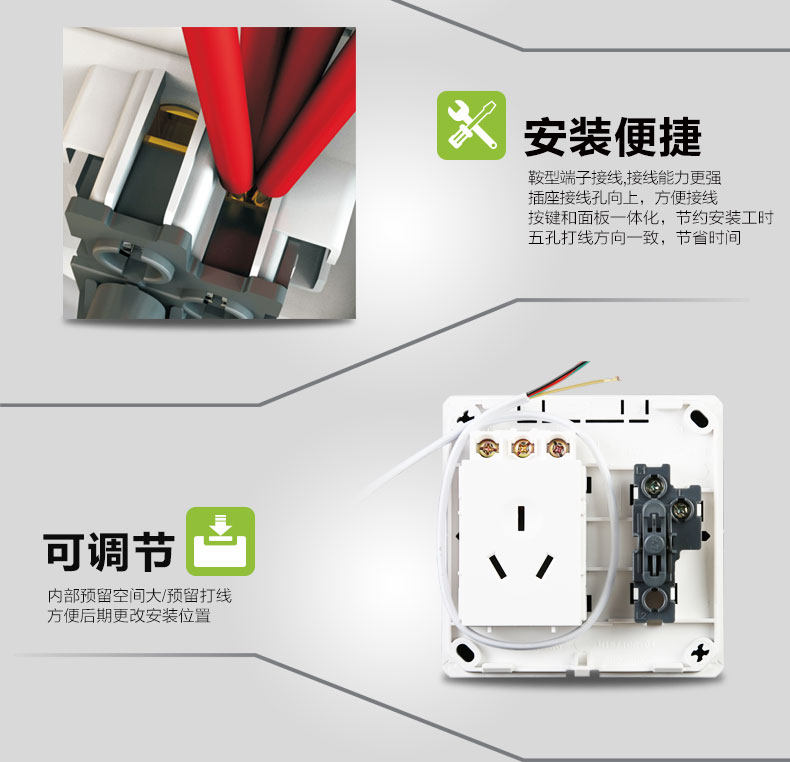 安装便捷

鞍型端子接线,接线能力更强
插座接线孔向上，方便接线
按键和面板一体化，节约安装工时
五孔打线方向一致，节省时间

可调节

内部预留空间大/预留打线
方便后期更改安装位置