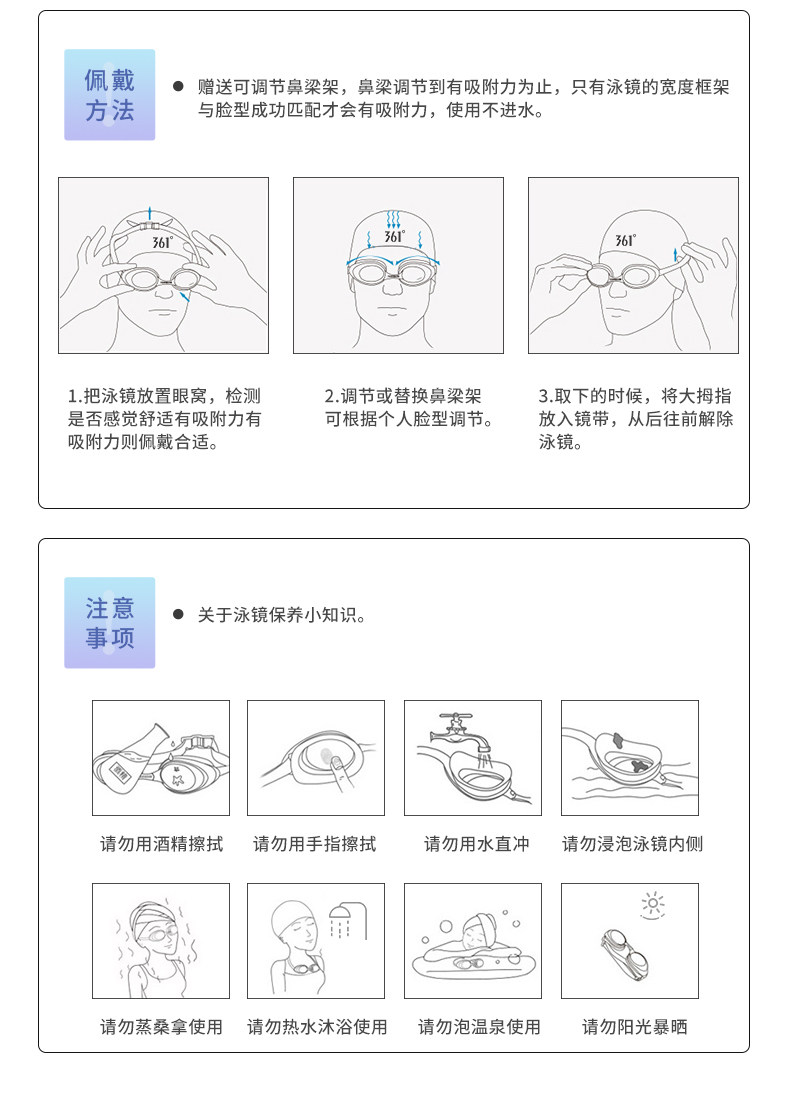 佩戴方法

● 赠送可调节鼻梁架，鼻梁调节到有吸附力为止，只有泳镜的宽度框架与脸型成功匹配才会有吸附力，使用不进水。

361°

361°

361°

1.把泳镜放置眼窝，检测是否感觉舒适有吸附力有吸附力则佩戴合适。

2.调节或替换鼻梁架可根据个人脸型调节。

3.取下的时候，将大拇指放入镜带，从后往前解除泳镜。

注意事项

● 关于泳镜保养小知识。

请勿用酒精擦拭

请勿用手指擦拭

请勿用水直冲

请勿浸泡泳镜内侧

请勿蒸桑拿使用

请勿热水沐浴使用

请勿泡温泉使用

请勿阳光暴晒