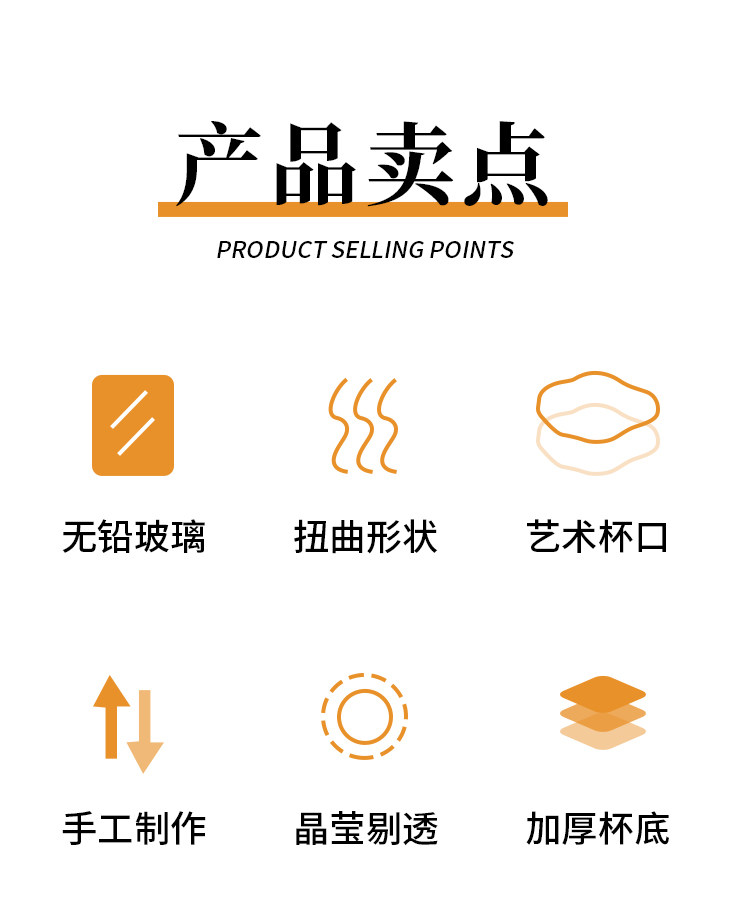 产品卖点

PRODUCT SELLING POINTS

无铅玻璃

扭曲形状

艺术杯口

手工制作

晶莹剔透

加厚杯底