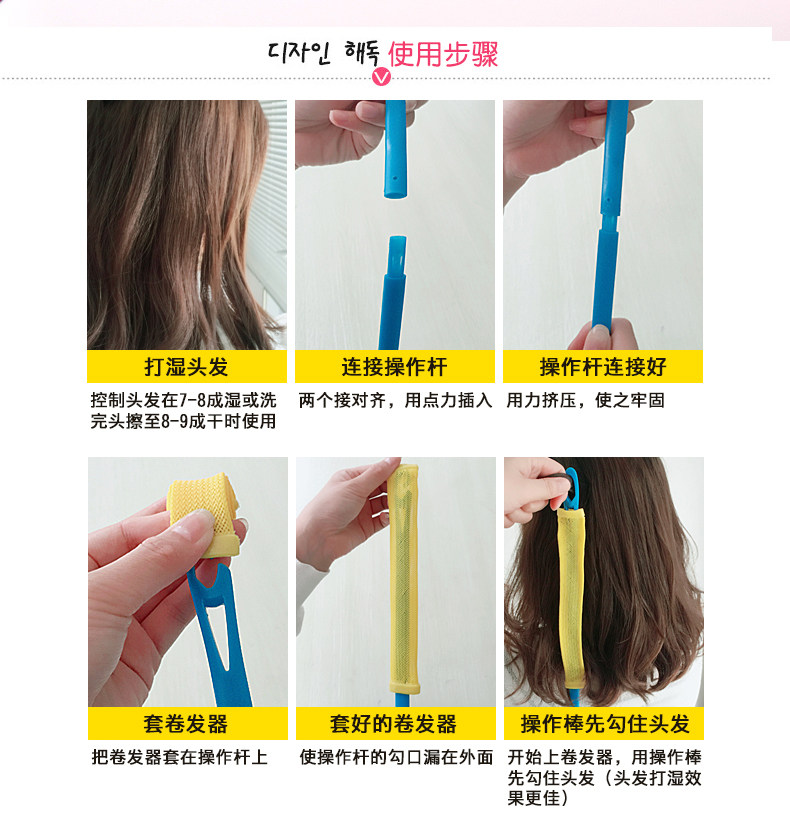 디자인 해독 使用步骤

打湿头发
控制头发在7-8成湿或洗完头擦至8-9成干时使用

连接操作杆
两个接对齐，用点力插入

操作杆连接好
用力挤压，使之牢固

套卷发器
把卷发器套在操作杆上

套好的卷发器
使操作杆的勾口漏在外面

操作棒先勾住头发
开始上卷发器，用操作棒先勾住头发（头发打湿效果更佳）