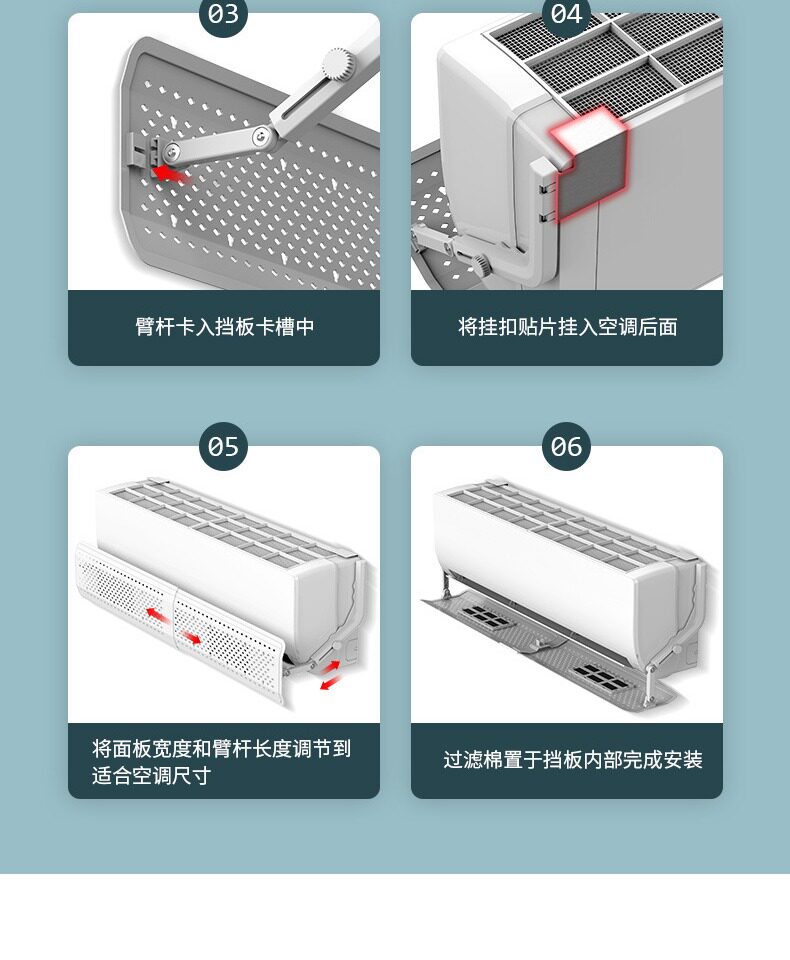 03

臂杆卡入挡板卡槽中

04

将挂扣贴片挂入空调后面

05

将面板宽度和臂杆长度调节到适合空调尺寸

06

过滤棉置于挡板内部完成安装