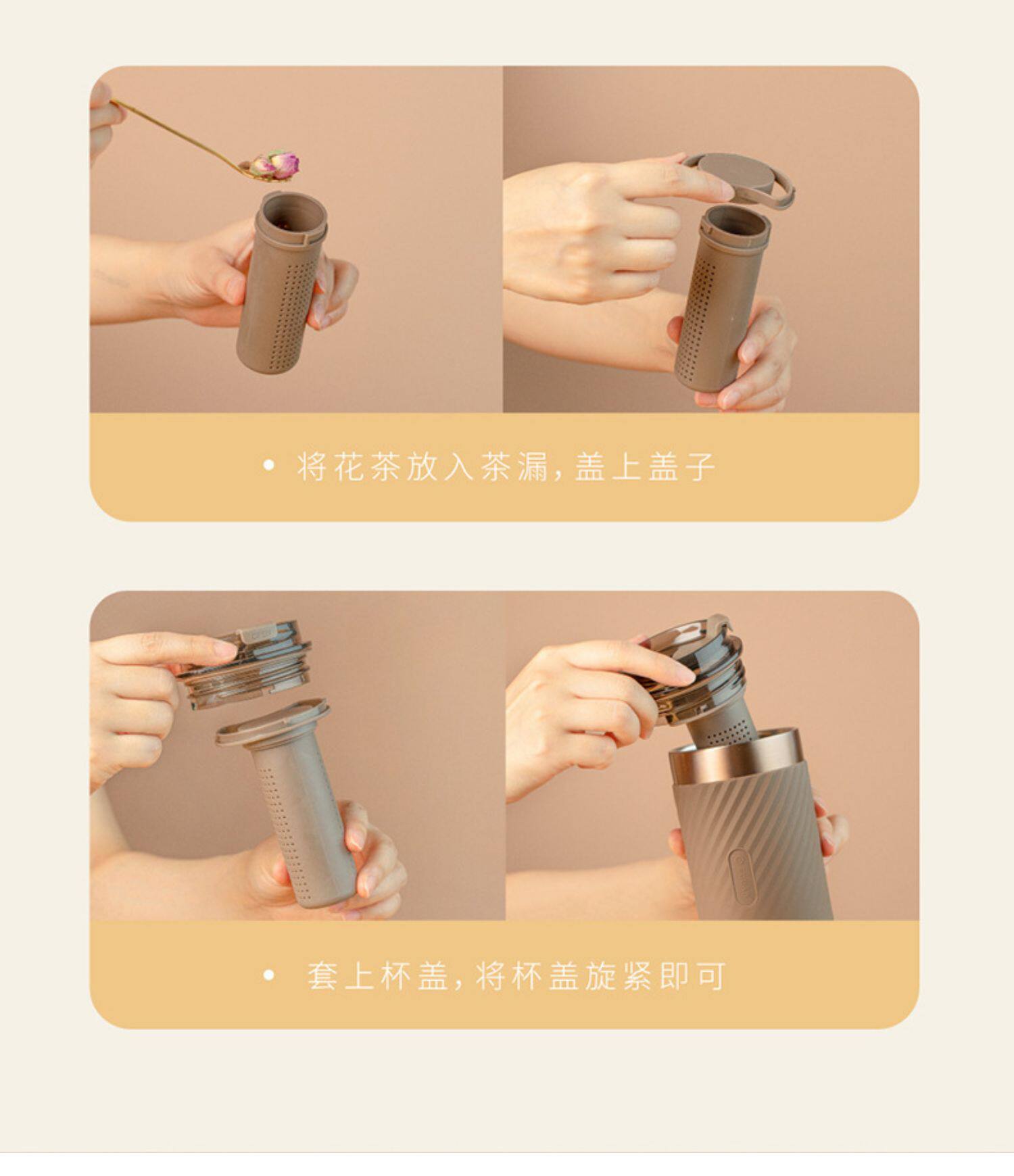 • 将花茶放入茶漏，盖上盖子

• 套上杯盖，将杯盖旋紧即可