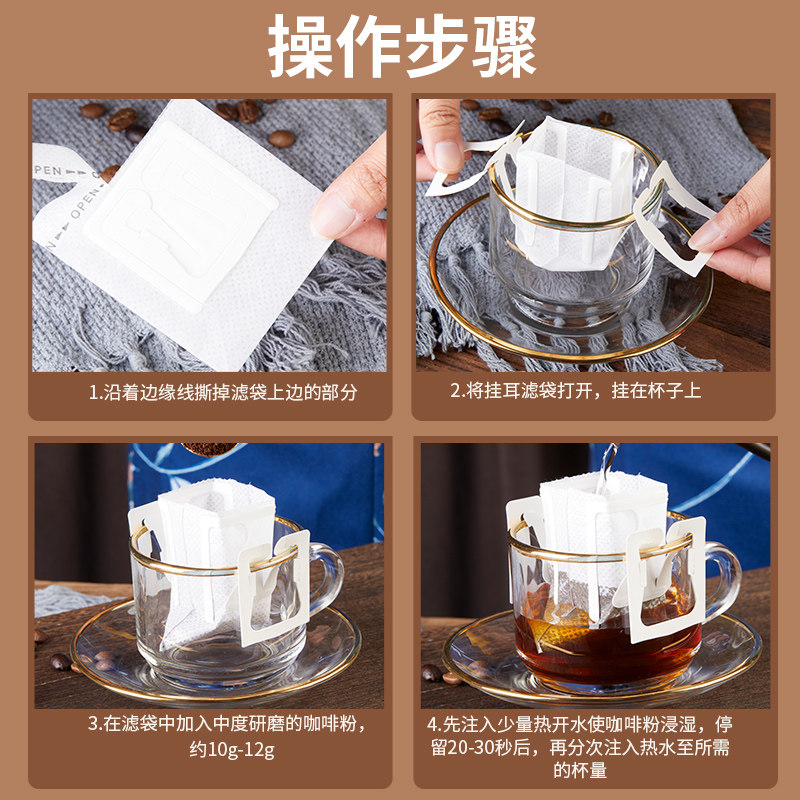 操作步骤

OPEN OPEN

1.沿着边缘线撕掉滤袋上边的部分

2.将挂耳滤袋打开，挂在杯子上

3.在滤袋中加入中度研磨的咖啡粉，约10g-12g

4.先注入少量热开水使咖啡粉浸湿，停留20-30秒后，再分次注入热水至所需的杯量