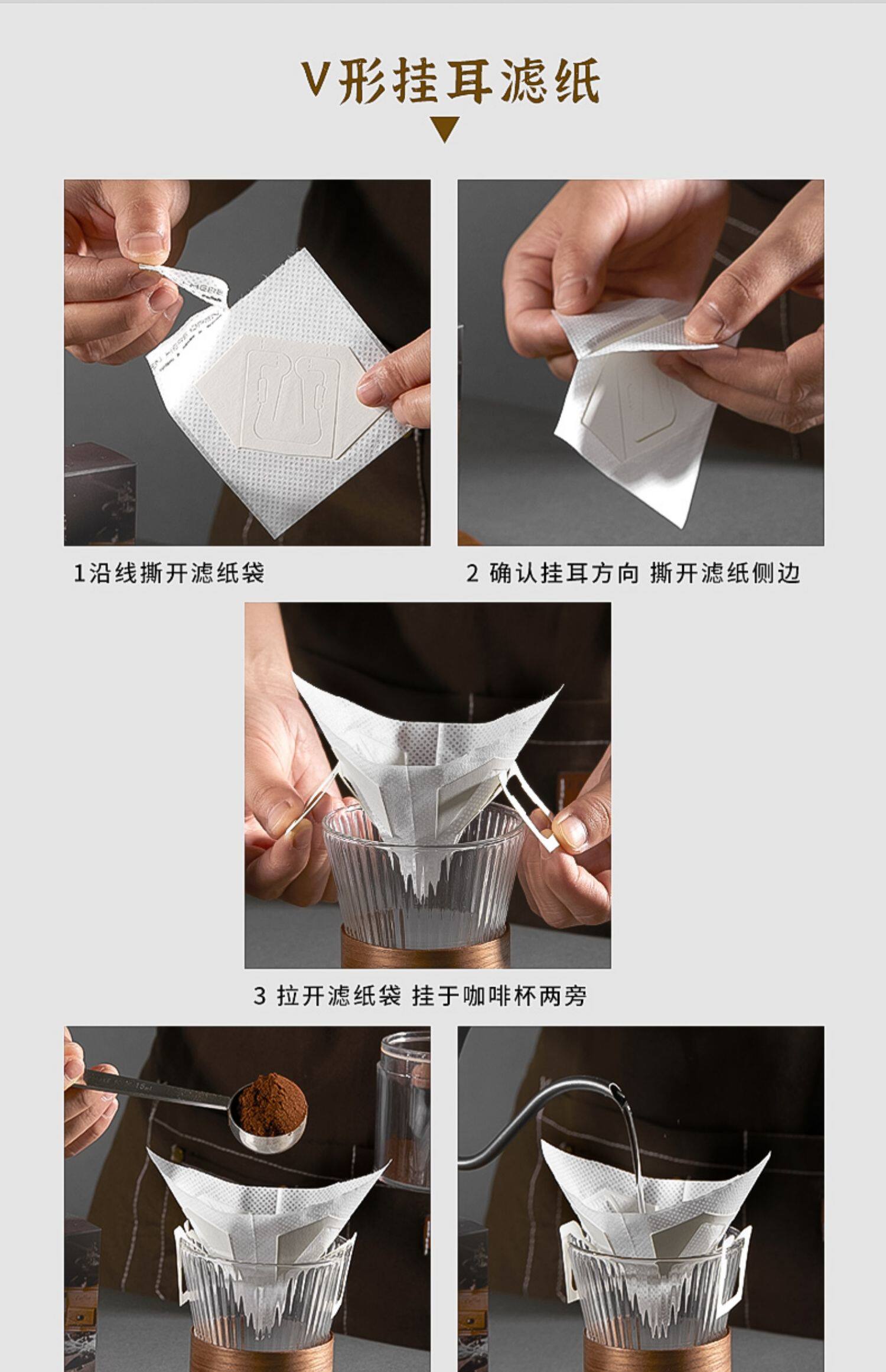 V形挂耳滤纸

1沿线撕开滤纸袋

2 确认挂耳方向 撕开滤纸侧边

3 拉开滤纸袋 挂于咖啡杯两旁