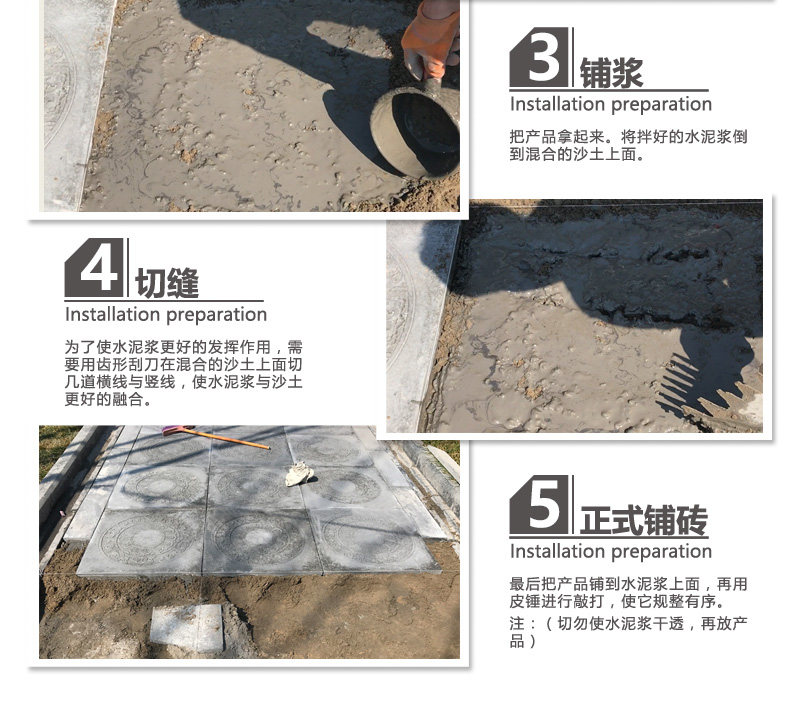 3 铺浆
Installation preparation

把产品拿起来。将拌好的水泥浆倒到混合的沙土上面。

4 切缝
Installation preparation

为了使水泥浆更好的发挥作用，需要用齿形刮刀在混合的沙土上面切几道横线与竖线，使水泥浆与沙土更好的融合。

5 正式铺砖
Installation preparation

最后把产品铺到水泥浆上面，再用皮锤进行敲打，使它规整有序。
注：（切勿使水泥浆干透，再放产品）