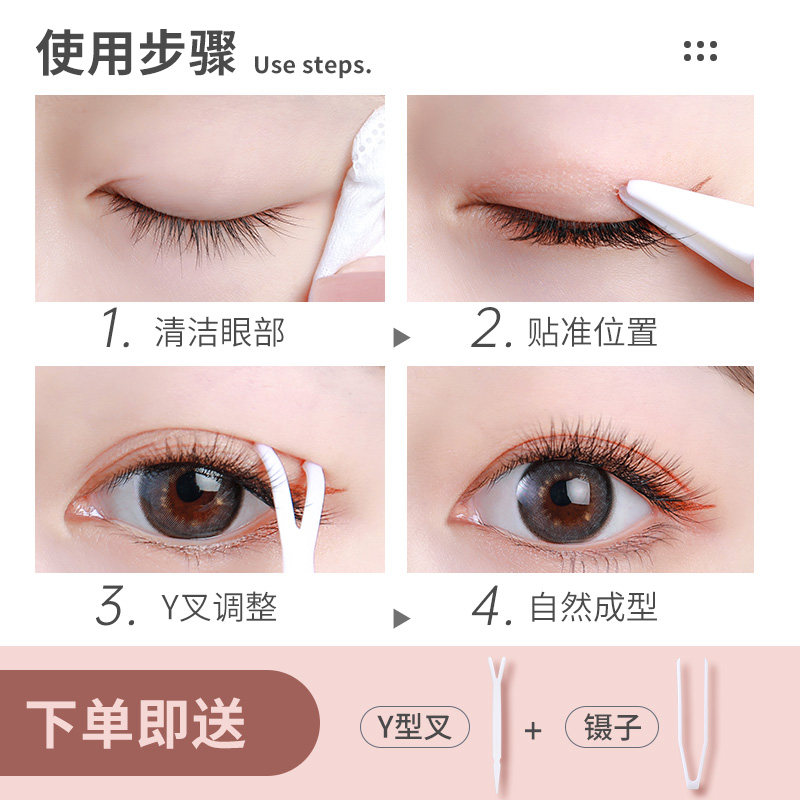 使用步骤 Use steps.

1. 清洁眼部

2. 贴准位置

3. Y叉调整

4. 自然成型

下单即送

Y型叉 + 镊子