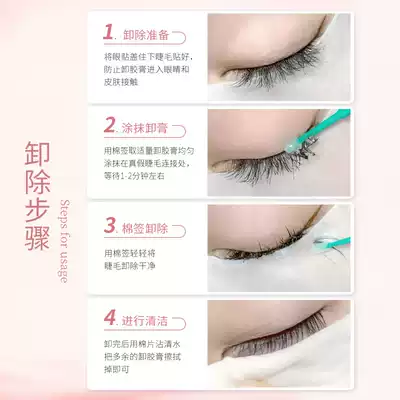 卸除步骤

Steps for usage

1. 卸除准备

将眼贴盖住下睫毛贴好，防止卸胶膏进入眼睛和皮肤接触

2. 涂抹卸膏

用棉签取适量卸胶膏均匀涂抹在真假睫毛连接处，等待1-2分钟左右

3. 棉签卸除

用棉签轻轻将睫毛卸除干净

4. 进行清洁

卸完后用棉片沾清水把多余的卸胶膏擦拭掉即可