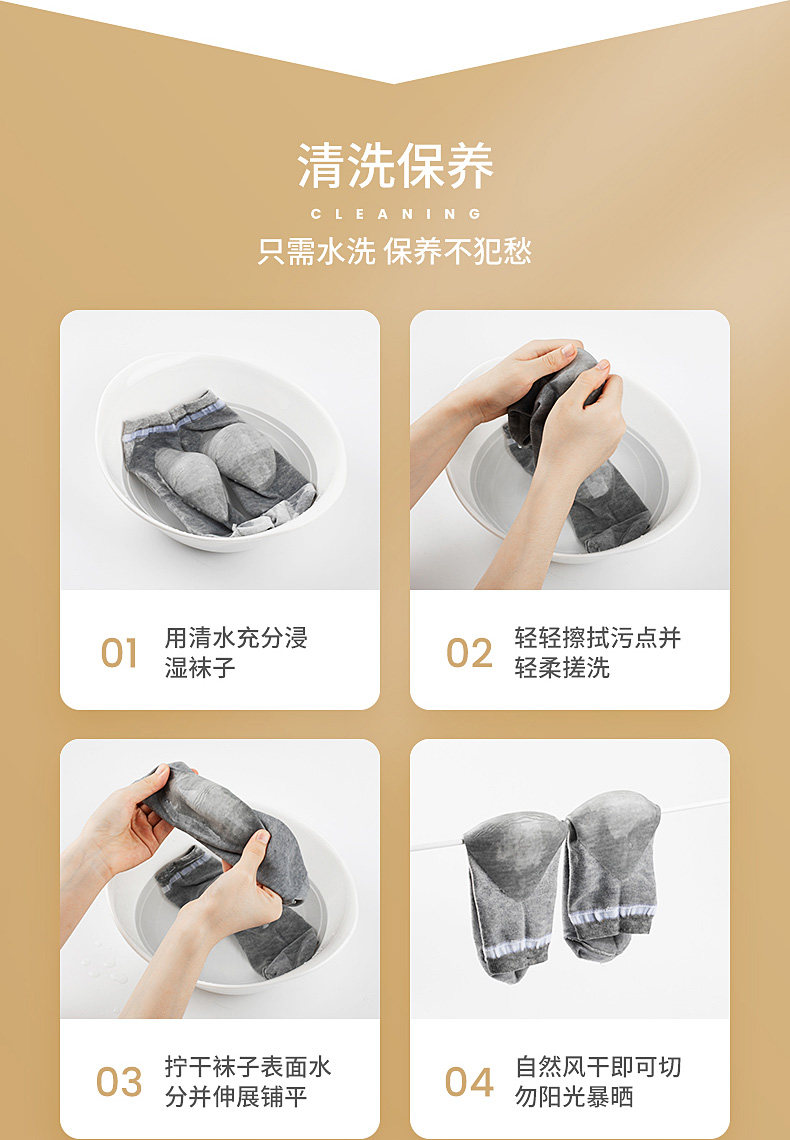 清洗保养
CLEANING
只需水洗 保养不犯愁

01 用清水充分浸湿袜子

02 轻轻擦拭污点并轻柔搓洗

03 拧干袜子表面水分并伸展铺平

04 自然风干即可切勿阳光暴晒