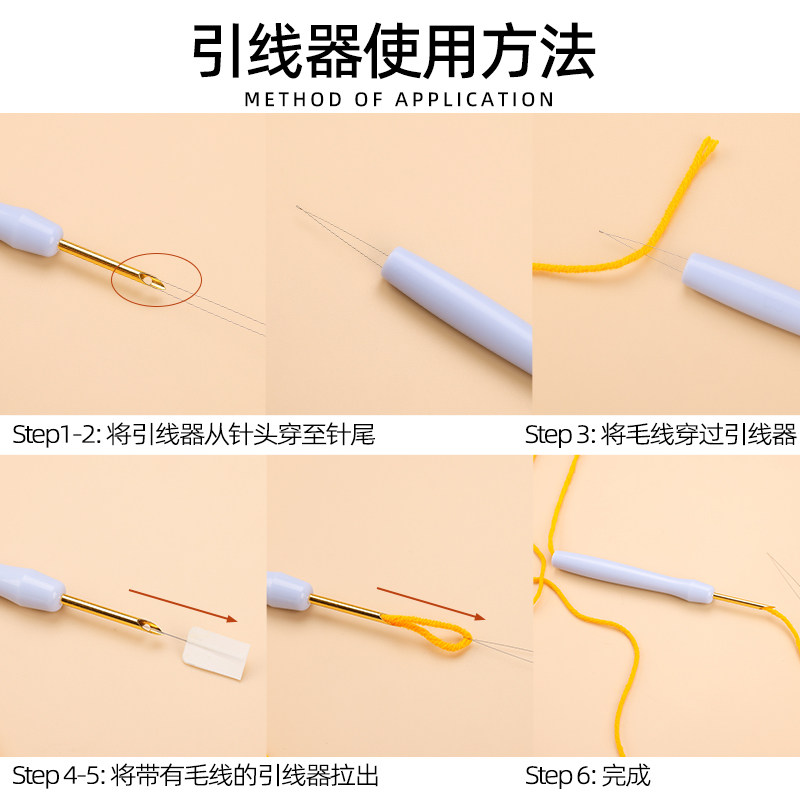 引线器使用方法
METHOD OF APPLICATION

Step1-2: 将引线器从针头穿至针尾

Step 3: 将毛线穿过引线器

Step 4-5: 将带有毛线的引线器拉出

Step 6: 完成