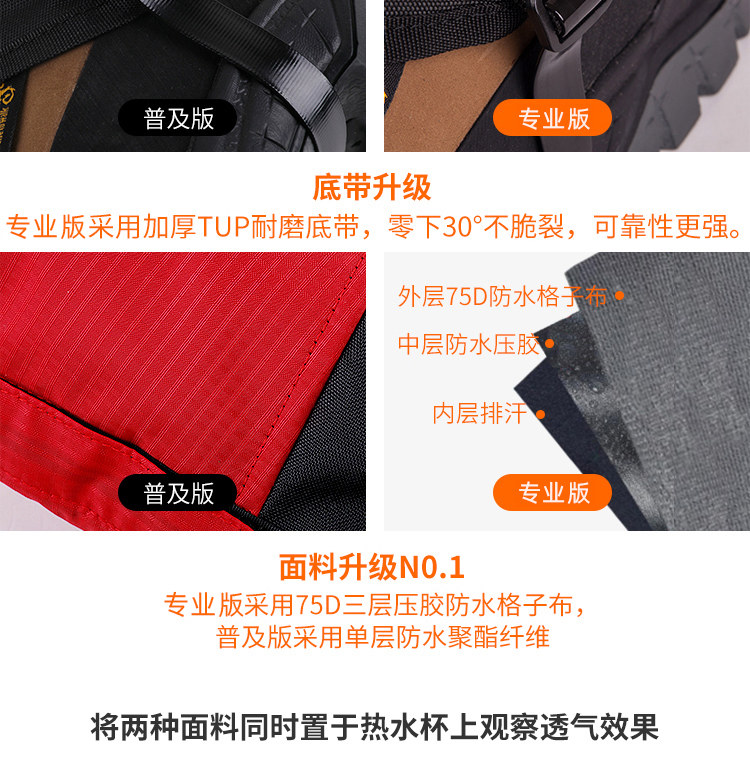 普及版

专业版

底带升级

专业版采用加厚TUP耐磨底带，零下30°不脆裂，可靠性更强。

外层75D防水格子布

中层防水压胶

内层排汗

普及版

专业版

面料升级N0.1

专业版采用75D三层压胶防水格子布，
普及版采用单层防水聚酯纤维

将两种面料同时置于热水杯上观察透气效果