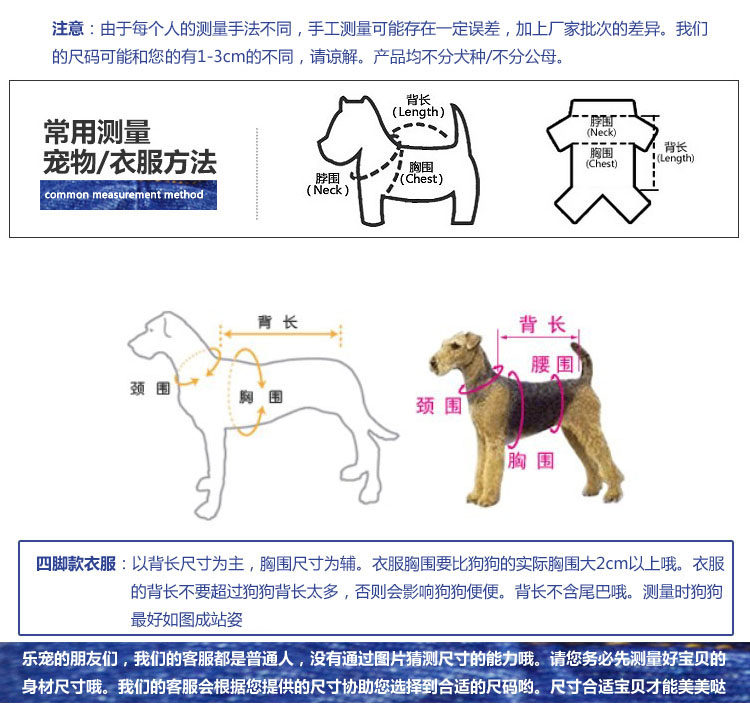 注意：由于每个人的测量手法不同，手工测量可能存在一定误差，加上厂家批次的差异。我们的尺码可能和您的有1-3cm的不同，请谅解。产品均不分犬种/不分公母。

常用测量
宠物/衣服方法
common measurement method

背长
(Length)
脖围
(Neck)
胸围
(Chest)

脖围
(Neck)
胸围
(Chest)
背长
(Length)

背长
颈围
胸围

背长
腰围
颈围
胸围

四脚款衣服：以背长尺寸为主，胸围尺寸为辅。衣服胸围要比狗狗的实际胸围大2cm以上哦。衣服的背长不要超过狗狗背长太多，否则会影响狗狗便便。背长不含尾巴哦。测量时狗狗最好如图成站姿

乐宠的朋友们，我们的客服都是普通人，没有通过图片猜测尺寸的能力哦。请您务必先测量好宝贝的身材尺寸哦。我们的客服会根据您提供的尺寸协助您选择到合适的尺码哟。尺寸合适宝贝才能美美哒