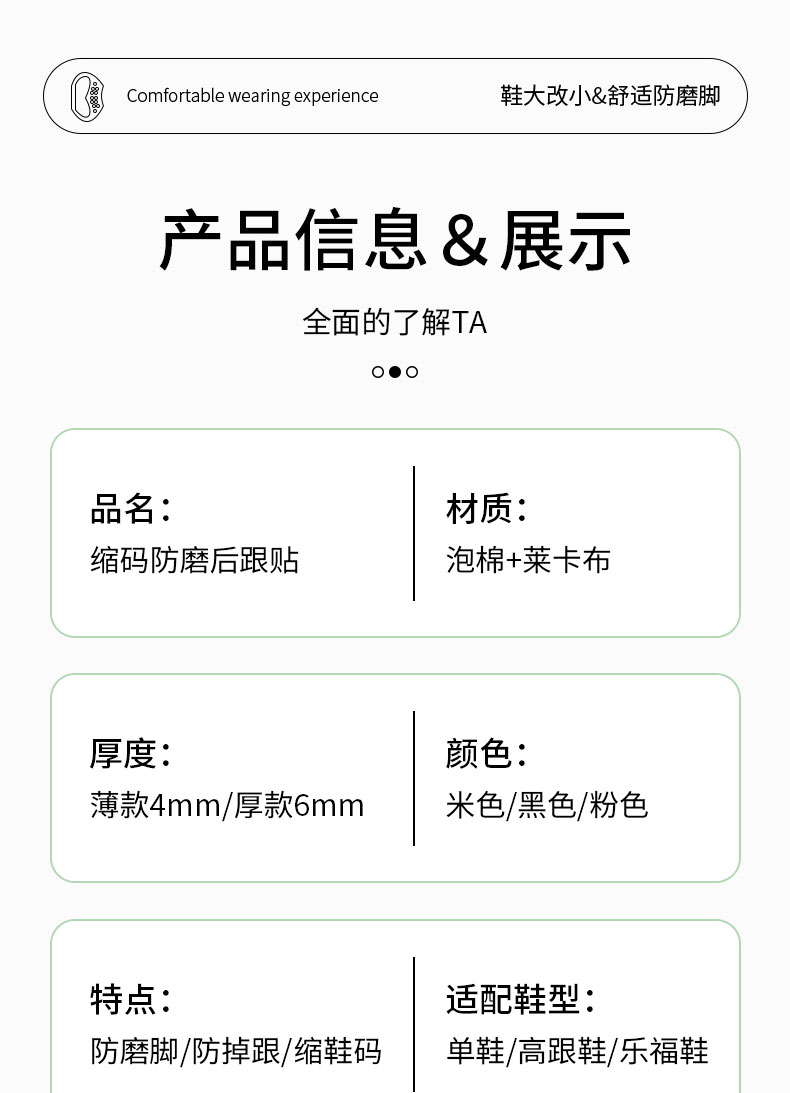 Comfortable wearing experience

鞋大改小&舒适防磨脚

产品信息&展示

全面的了解TA

品名:
缩码防磨后跟贴

材质:
泡棉+莱卡布

厚度:
薄款4mm/厚款6mm

颜色:
米色/黑色/粉色

特点:
防磨脚/防掉跟/缩鞋码

适配鞋型:
单鞋/高跟鞋/乐福鞋