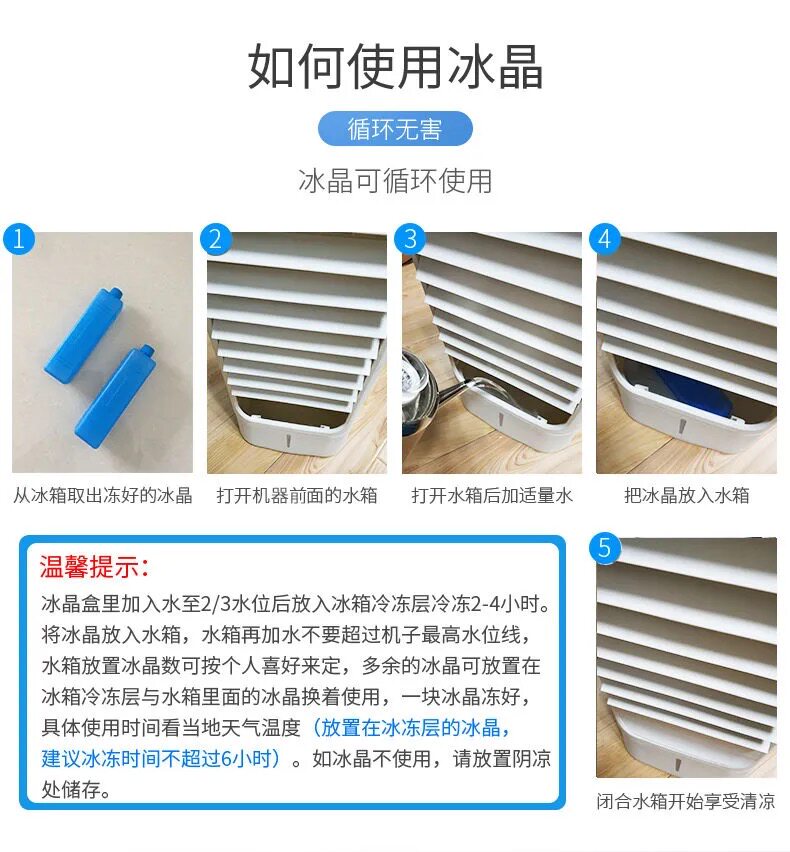 如何使用冰晶

循环无害

冰晶可循环使用

1
从冰箱取出冻好的冰晶

2
打开机器前面的水箱

3
打开水箱后加适量水

4
把冰晶放入水箱

温馨提示：
冰晶盒里加入水至2/3水位后放入冰箱冷冻层冷冻2-4小时。将冰晶放入水箱，水箱再加水不要超过机子最高水位线，水箱放置冰晶数可按个人喜好来定，多余的冰晶可放置在冰箱冷冻层与水箱里面的冰晶换着使用，一块冰晶冻好，具体使用时间看当地天气温度（放置在冰冻层的冰晶，建议冰冻时间不超过6小时）。如冰晶不使用，请放置阴凉处储存。

5
闭合水箱开始享受清凉