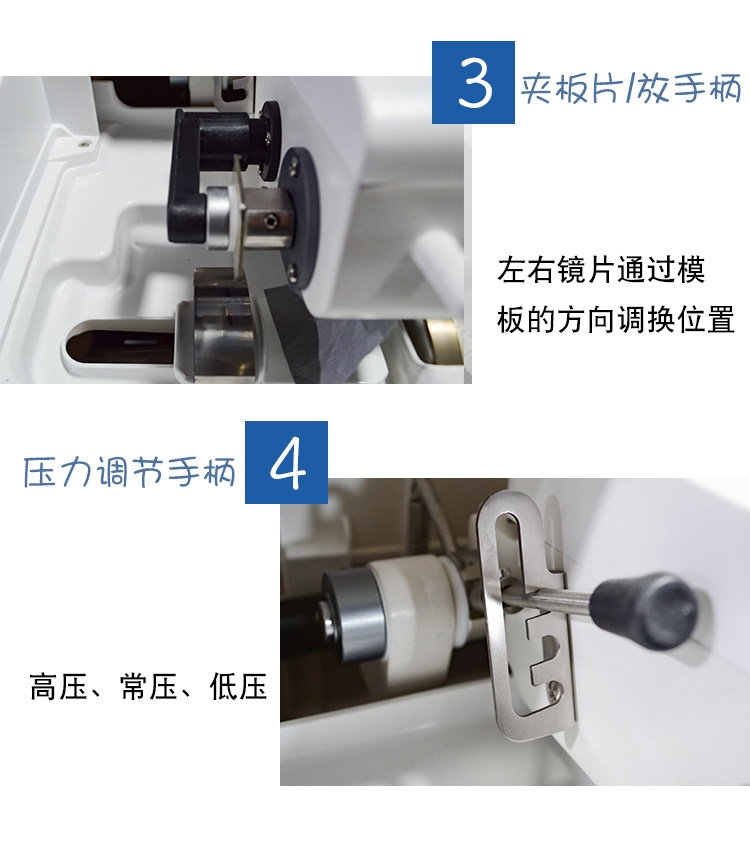 3 夹板片/放手柄

左右镜片通过模板的方向调换位置

压力调节手柄 4

高压、常压、低压