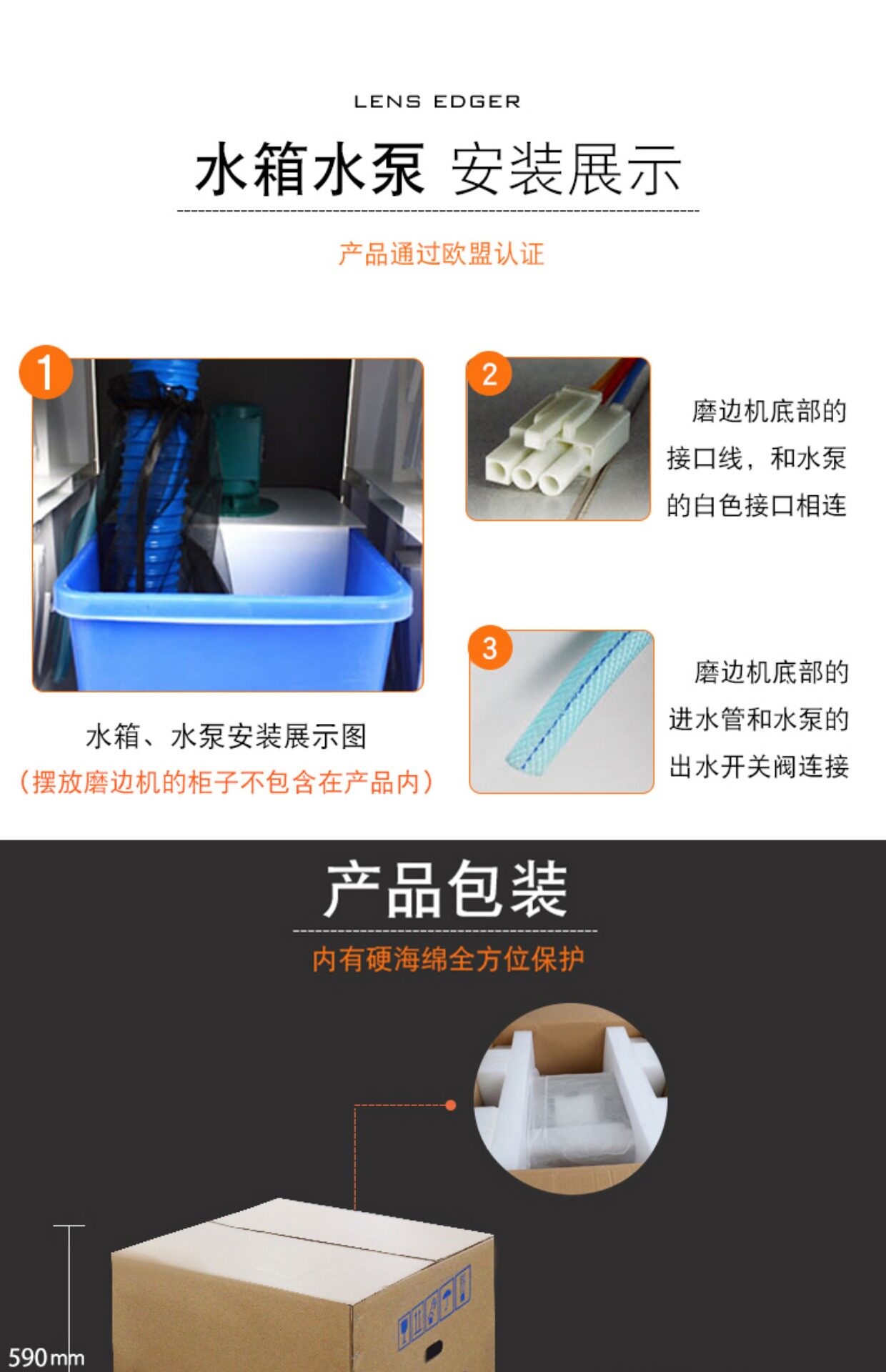 LENS EDGER

水箱水泵 安装展示

产品通过欧盟认证

1

水箱、水泵安装展示图

（摆放磨边机的柜子不包含在产品内）

2

磨边机底部的接口线，和水泵的白色接口相连

3

磨边机底部的进水管和水泵的出水开关阀连接

产品包装

内有硬海绵全方位保护

590mm