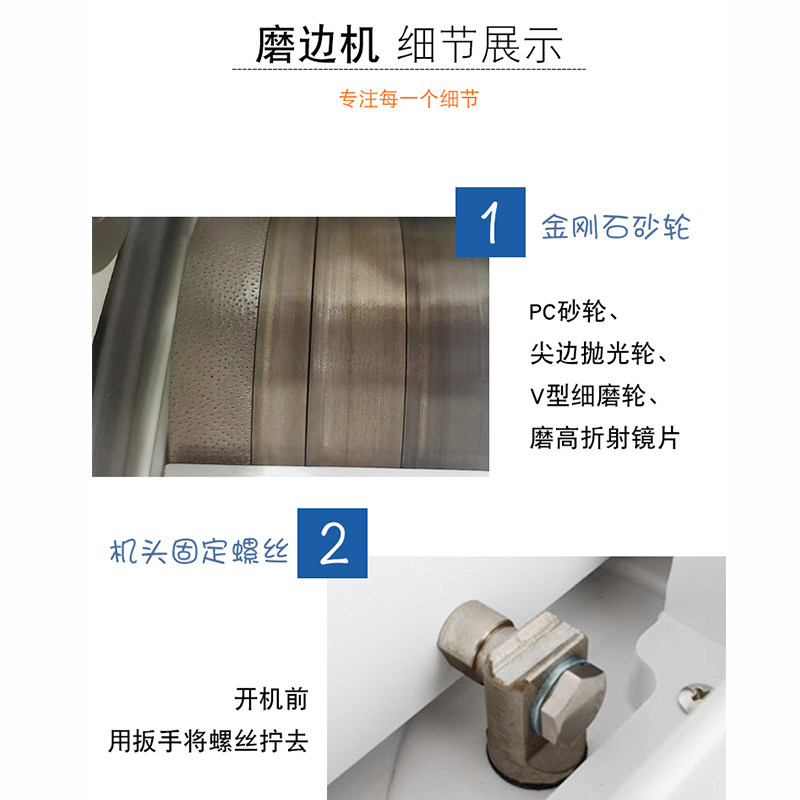 磨边机 细节展示

专注每一个细节

1 金刚石砂轮

PC砂轮、
尖边抛光轮、
V型细磨轮、
磨高折射镜片

机头固定螺丝 2

开机前
用扳手将螺丝拧去