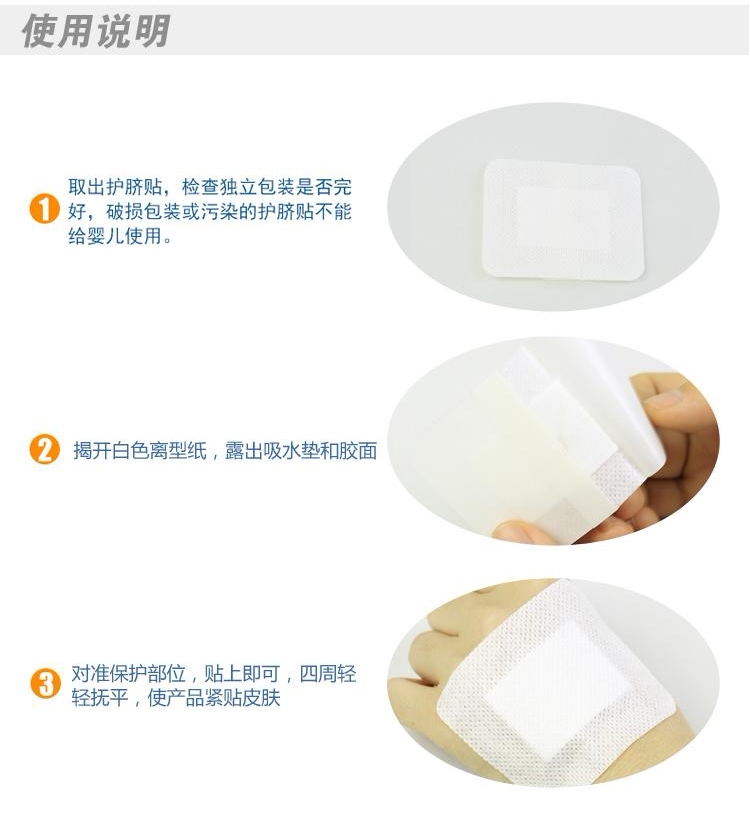 使用说明

1 取出护脐贴，检查独立包装是否完好，破损包装或污染的护脐贴不能给婴儿使用。

2 揭开白色离型纸，露出吸水垫和胶面

3 对准保护部位，贴上即可，四周轻轻抚平，使产品紧贴皮肤