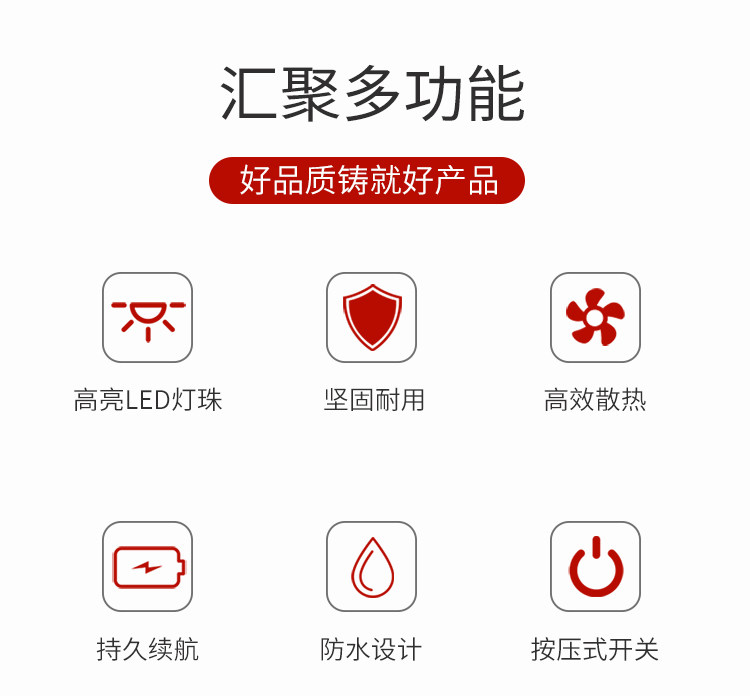 汇聚多功能

好品质铸就好产品

高亮LED灯珠

坚固耐用

高效散热

持久续航

防水设计

按压式开关