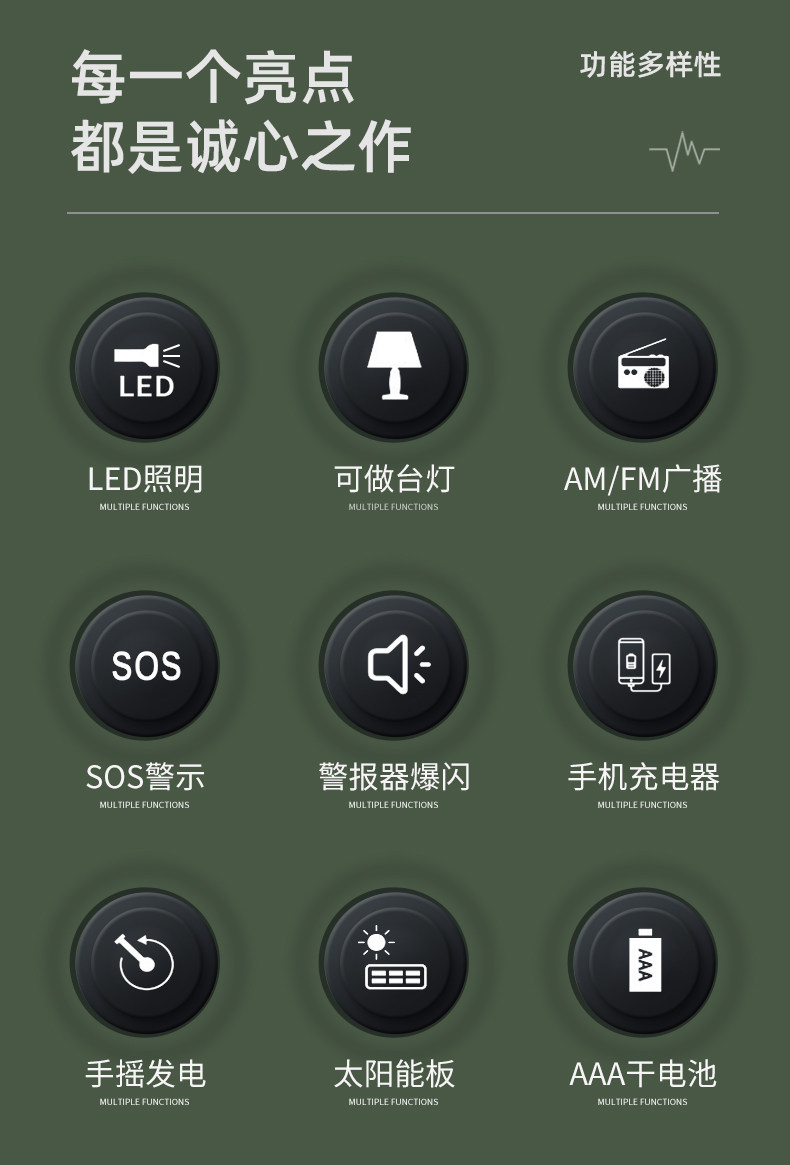 每一个亮点
都是诚心之作

功能多样性

LED

LED照明
MULTIPLE FUNCTIONS

可做台灯
MULTIPLE FUNCTIONS

AM/FM广播
MULTIPLE FUNCTIONS

SOS

SOS警示
MULTIPLE FUNCTIONS

警报器爆闪
MULTIPLE FUNCTIONS

手机充电器
MULTIPLE FUNCTIONS

手摇发电
MULTIPLE FUNCTIONS

太阳能板
MULTIPLE FUNCTIONS

AAA

AAA干电池
MULTIPLE FUNCTIONS