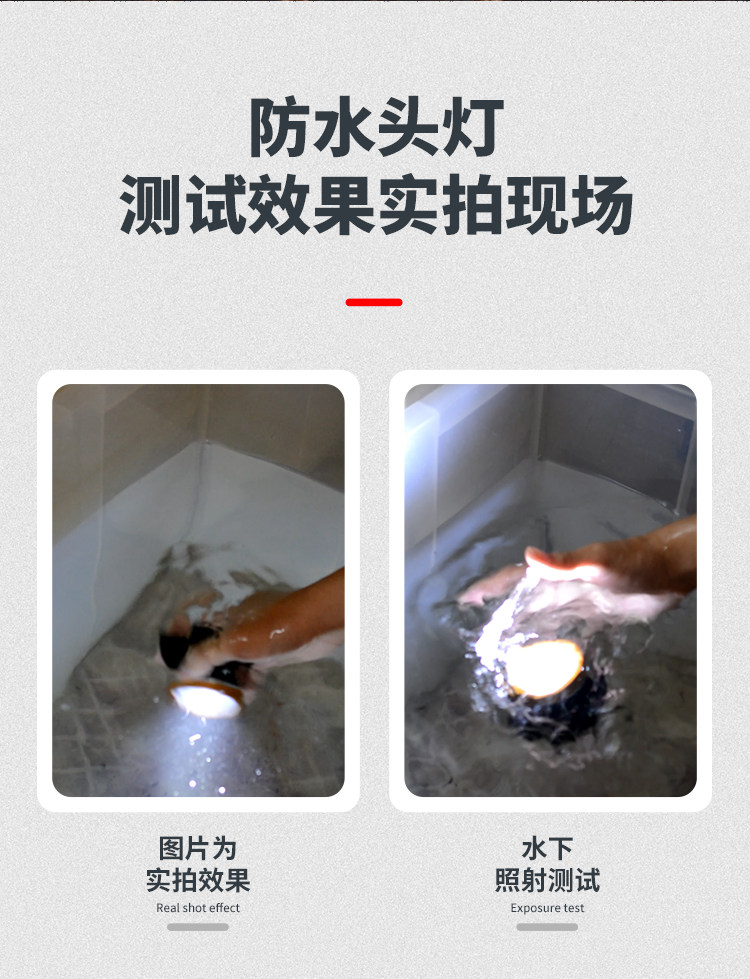 防水头灯
测试效果实拍现场

图片为
实拍效果
Real shot effect

水下
照射测试
Exposure test