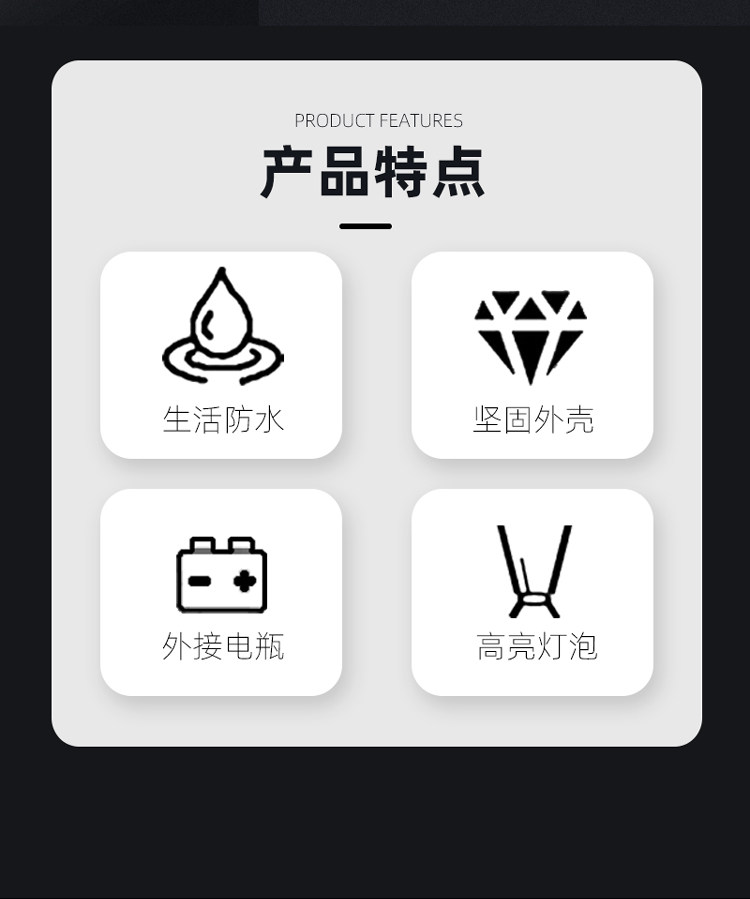 PRODUCT FEATURES

产品特点

生活防水

坚固外壳

外接电瓶

高亮灯泡