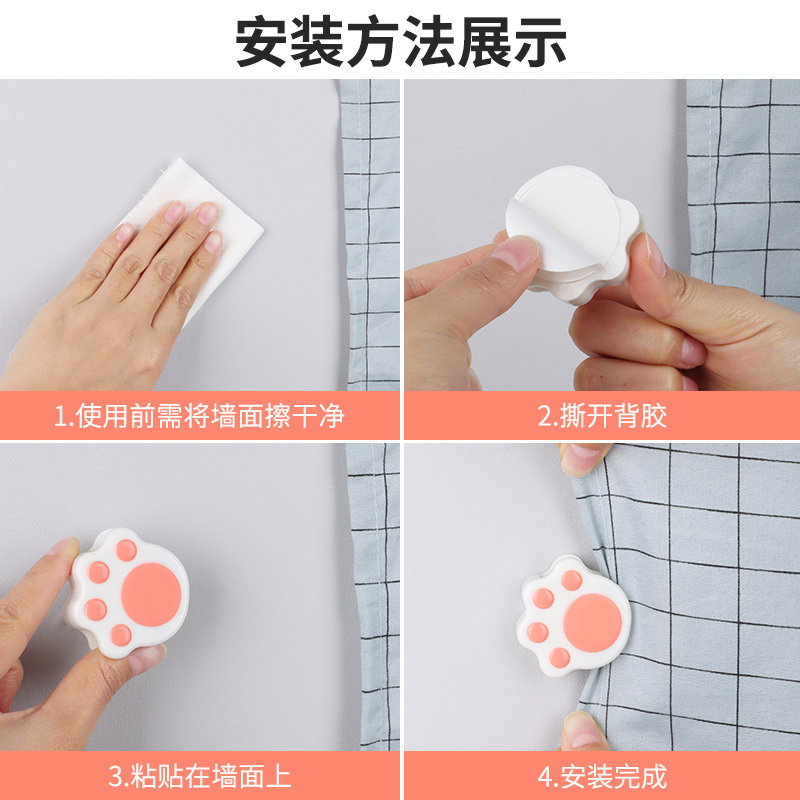 安装方法展示

1.使用前需将墙面擦干净

2.撕开背胶

3.粘贴在墙面上

4.安装完成