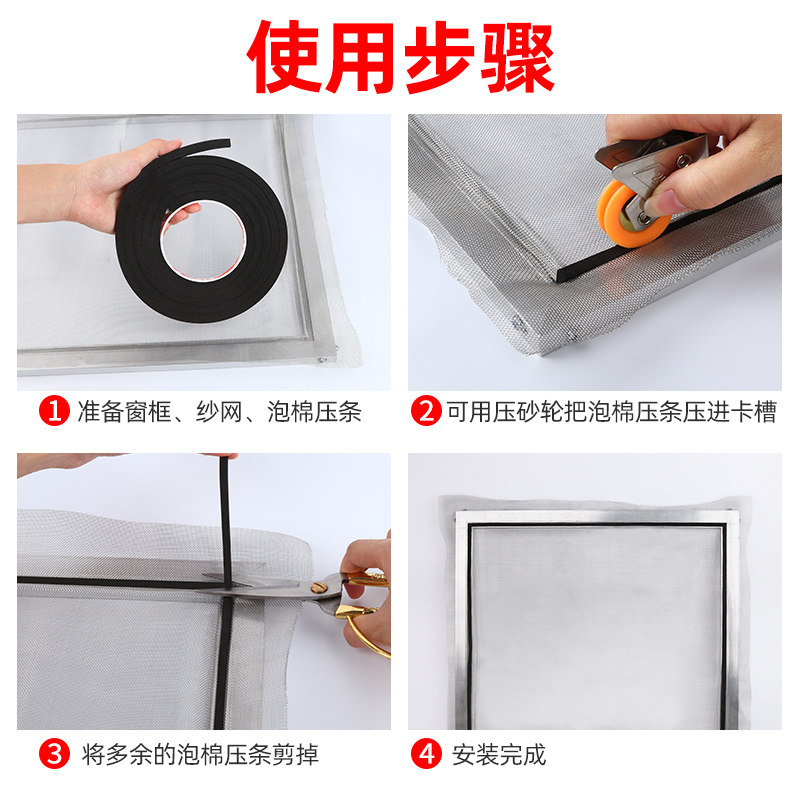 使用步骤

1 准备窗框、纱网、泡棉压条

2 可用压砂轮把泡棉压条压进卡槽

3 将多余的泡棉压条剪掉

4 安装完成